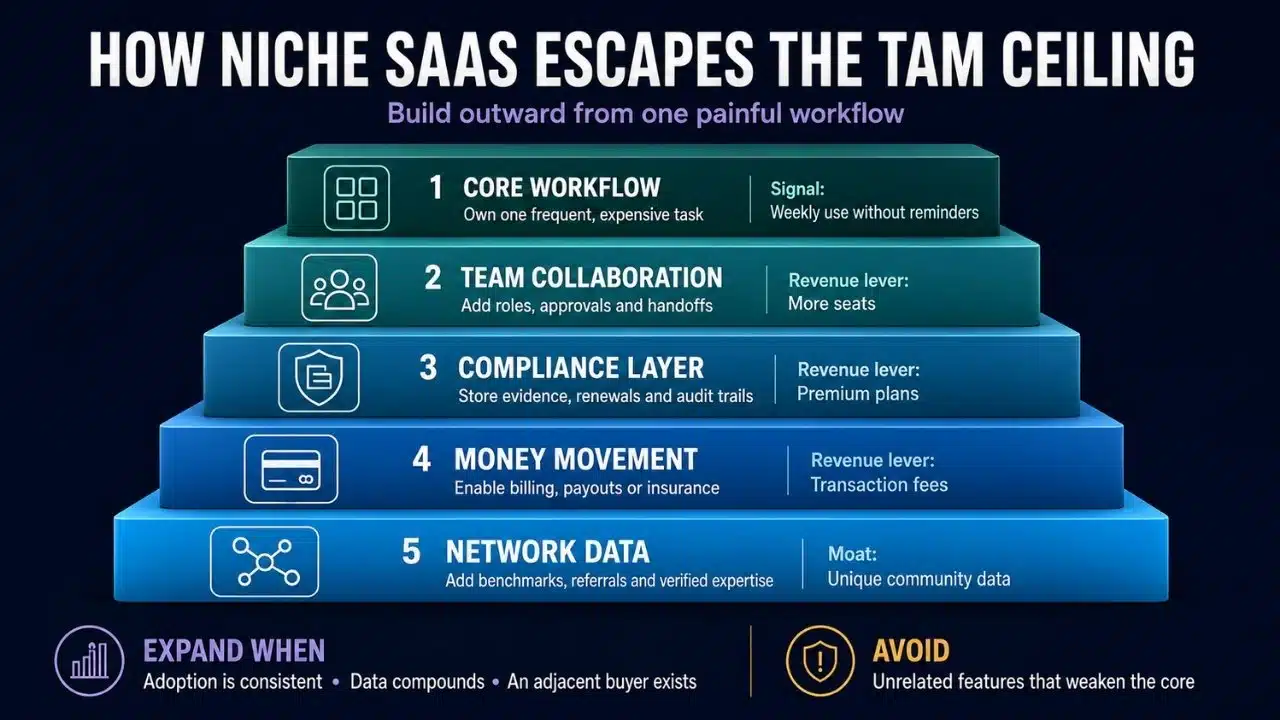 HOW NICHE SAAS ESCAPES THE TAM CEILING

Build outward from one painful workflow

1 CORE WORKFLOW
Own one frequent, expensive task

Signal:
Weekly use without reminders

2 TEAM COLLABORATION
Add roles, approvals and handoffs

Revenue lever:
More seats

3 COMPLIANCE LAYER
Store evidence, renewals and audit trails

Revenue lever:
Premium plans

4 MONEY MOVEMENT
Enable billing, payouts or insurance

Revenue lever:
Transaction fees

5 NETWORK DATA
Add benchmarks, referrals and verified expertise

Moat:
Unique community data

EXPAND WHEN
Adoption is consistent • Data compounds • An adjacent buyer exists

AVOID
Unrelated features that weaken the core