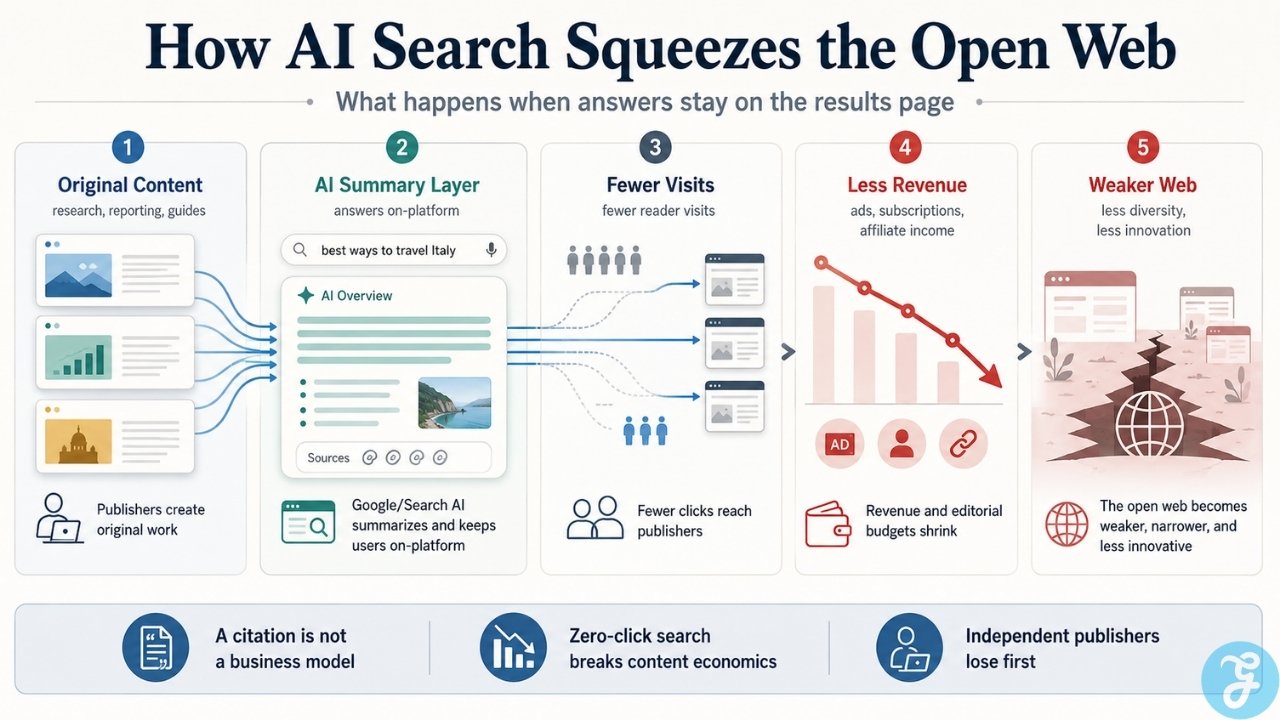 How AI Search Squeezes the Open Web

What happens when answers stay on the results page

1
Original Content
research, reporting, guides

Publishers create original work

2
AI Summary Layer
answers on-platform

best ways to travel Italy

AI Overview

Sources

Google/Search AI summarizes and keeps users on-platform

3
Fewer Visits
fewer reader visits

Fewer clicks reach publishers

4
Less Revenue
ads, subscriptions, affiliate income

AD

Revenue and editorial budgets shrink

5
Weaker Web
less diversity, less innovation

The open web becomes weaker, narrower, and less innovative

A citation is not a business model

Zero-click search breaks content economics

Independent publishers lose first