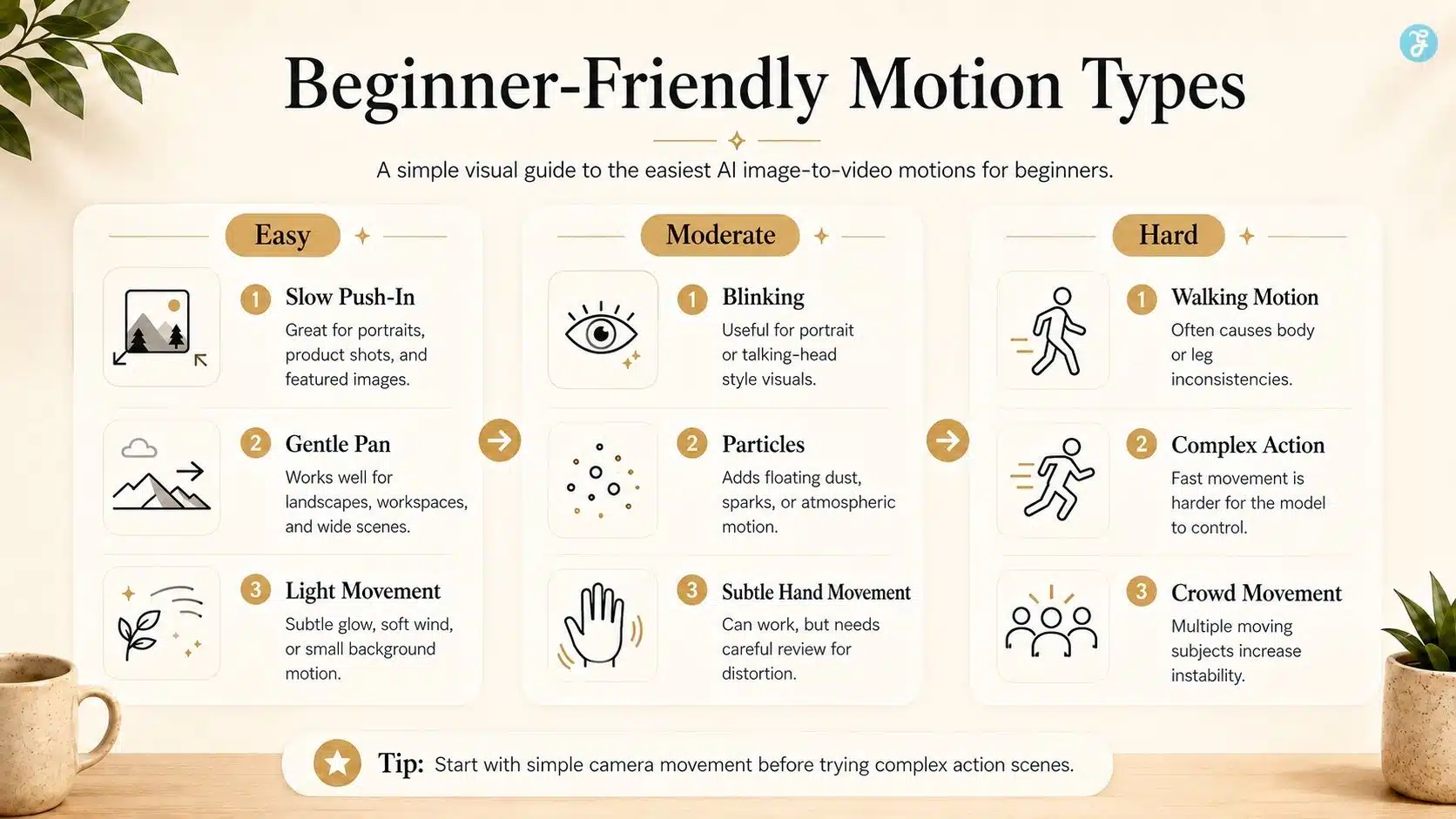 Beginner-Friendly Motion Types

A simple visual guide to the easiest AI image-to-video motions for beginners.

Easy

1 Slow Push-In
Great for portraits, product shots, and featured images.

2 Gentle Pan
Works well for landscapes, workspaces, and wide scenes.

3 Light Movement
Subtle glow, soft wind, or small background motion.

Moderate

1 Blinking
Useful for portrait or talking-head style visuals.

2 Particles
Adds floating dust, sparks, or atmospheric motion.

3 Subtle Hand Movement
Can work, but needs careful review for distortion.

Hard

1 Walking Motion
Often causes body or leg inconsistencies.

2 Complex Action
Fast movement is harder for the model to control.

3 Crowd Movement
Multiple moving subjects increase instability.

Tip: Start with simple camera movement before trying complex action scenes.