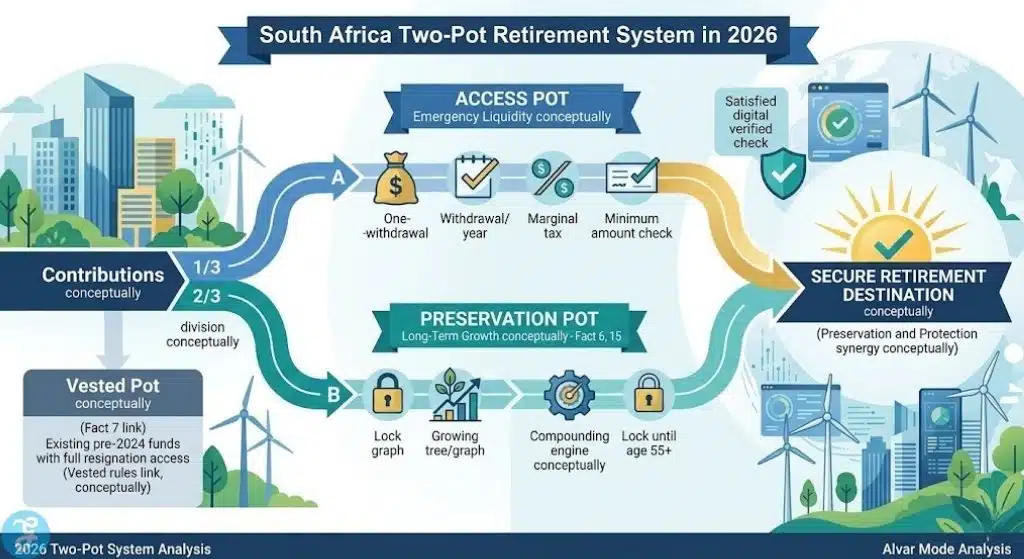 South Africa Two-Pot Retirement System in 2026

ACCESS POT
Emergency Liquidity conceptually

Satisfied digital verified check

A

One--withdrawal

Withdrawal/ year

Marginal tax

Minimum amount check

Contributions
conceptually

1/3

2/3

division conceptually

SECURE RETIREMENT DESTINATION
conceptually

(Preservation and Protection synergy conceptually)

PRESERVATION POT
Long-Term Growth conceptually - Fact 6, 15

Vested Pot
conceptually

(Fact 7 link)
Existing pre-2024 funds with full resignation access (Vested rules link, conceptually)

B

Lock graph

Growing tree/graph

Compounding engine conceptually

Lock until age 55+

2026 Two-Pot System Analysis

Alvar Mode Analysis