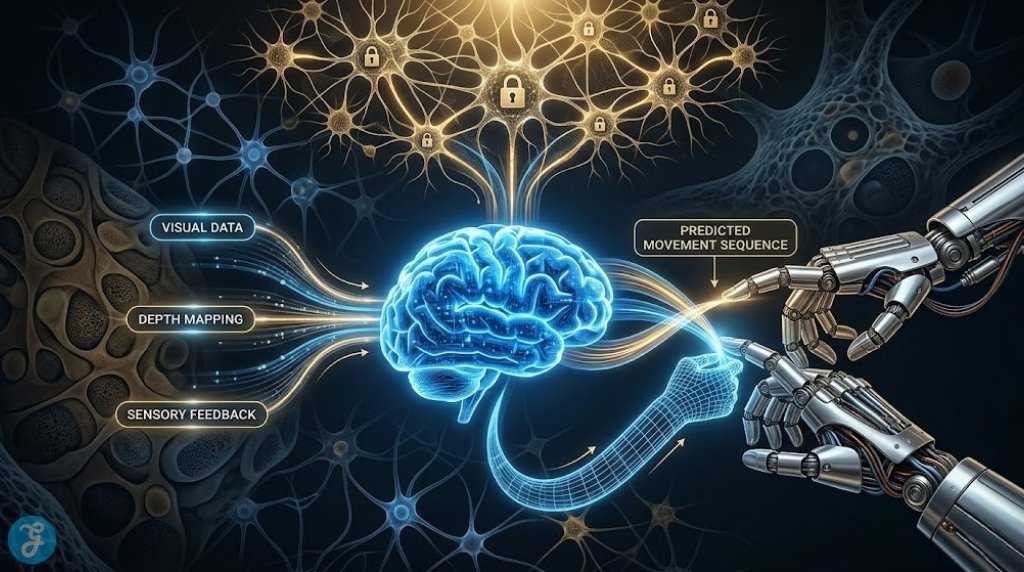 VISUAL DATA

DEPTH MAPPING

SENSORY FEEDBACK

PREDICTED MOVEMENT SEQUENCE