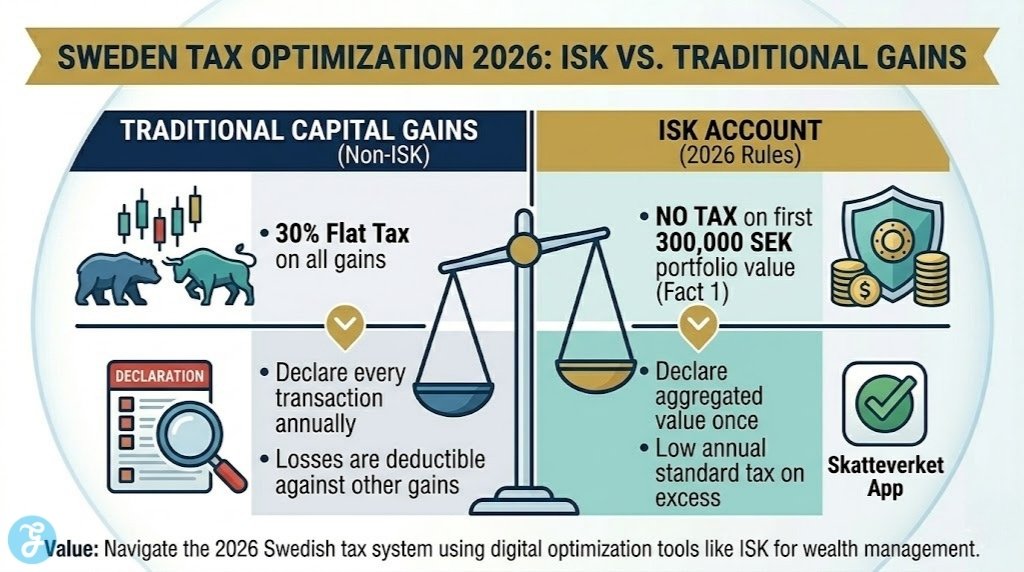 SWEDEN TAX OPTIMIZATION 2026: ISK VS. TRADITIONAL GAINS

TRADITIONAL CAPITAL GAINS
(Non-ISK)

• 30% Flat Tax on all gains

DECLARATION

• Declare every transaction annually
• Losses are deductible against other gains

ISK ACCOUNT
(2026 Rules)

• NO TAX on first 300,000 SEK portfolio value (Fact 1)

• Declare aggregated value once
• Low annual standard tax on excess

Skatteverket App

Value: Navigate the 2026 Swedish tax system using digital optimization tools like ISK for wealth management.