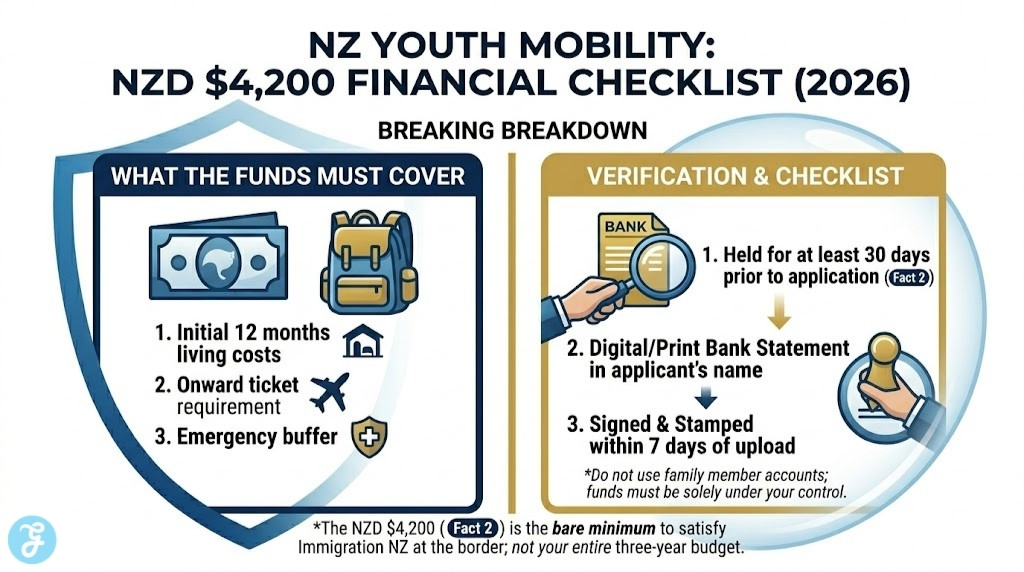 NZ YOUTH MOBILITY:
NZD $4,200 FINANCIAL CHECKLIST (2026)

BREAKING BREAKDOWN

WHAT THE FUNDS MUST COVER

1. Initial 12 months living costs
2. Onward ticket requirement
3. Emergency buffer

VERIFICATION & CHECKLIST

BANK

1. Held for at least 30 days prior to application (Fact 2)

2. Digital/Print Bank Statement in applicant's name

3. Signed & Stamped within 7 days of upload

*Do not use family member accounts; funds must be solely under your control.

*The NZD $4,200 (Fact 2) is the bare minimum to satisfy Immigration NZ at the border; not your entire three-year budget.