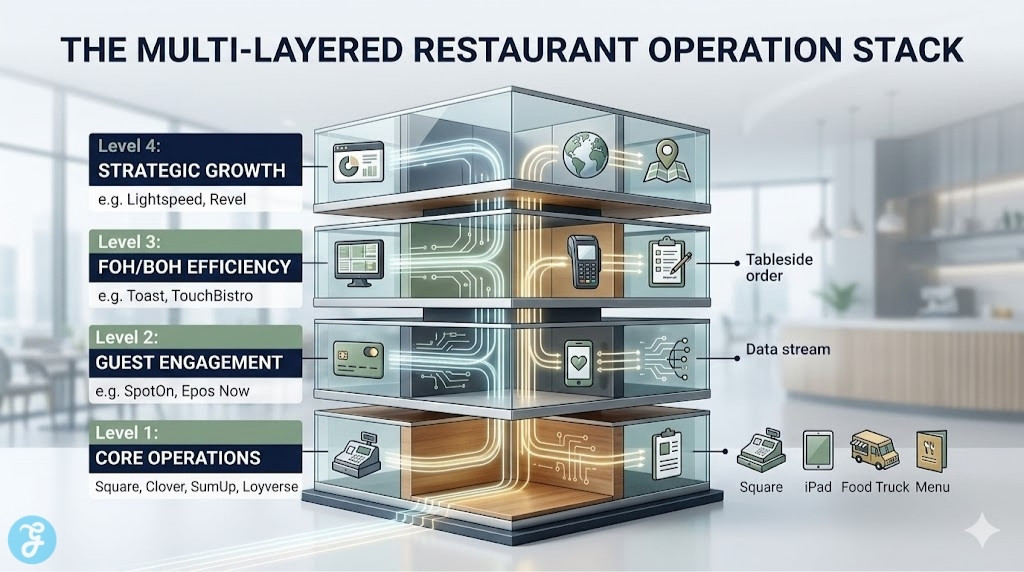 THE MULTI-LAYERED RESTAURANT OPERATION STACK

Level 4:
STRATEGIC GROWTH
e.g. Lightspeed, Revel

Level 3:
FOH/BOH EFFICIENCY
e.g. Toast, TouchBistro

Level 2:
GUEST ENGAGEMENT
e.g. SpotOn, Epos Now

Level 1:
CORE OPERATIONS
Square, Clover, SumUp, Loyverse

Tableside order

Data stream

Square iPad Food Truck Menu