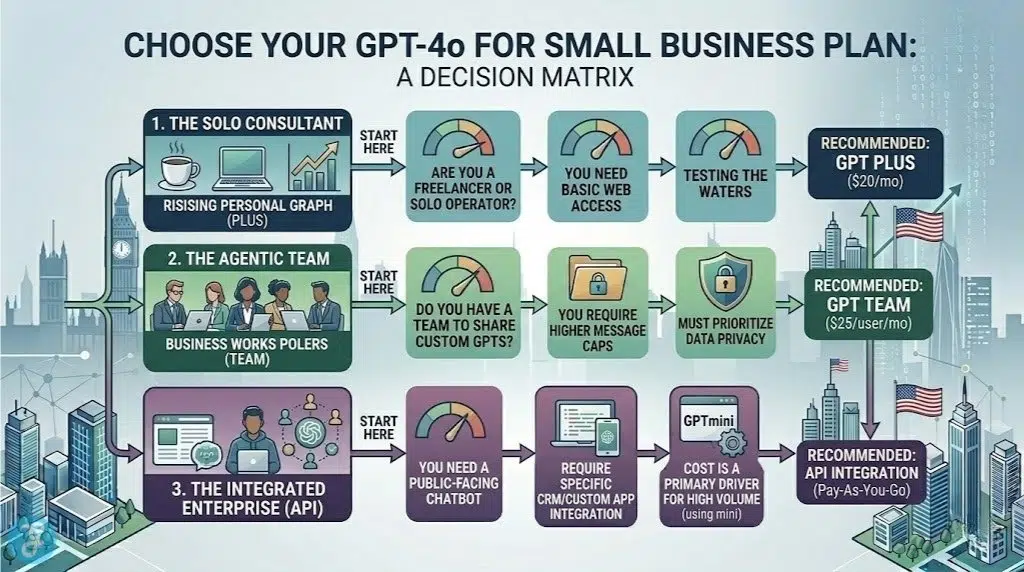 CHOOSE YOUR GPT-4o FOR SMALL BUSINESS PLAN:
A DECISION MATRIX

1. THE SOLO CONSULTANT

RISISING PERSONAL GRAPH (PLUS)

START HERE

ARE YOU A FREELANCER OR SOLO OPERATOR?

YOU NEED BASIC WEB ACCESS

TESTING THE WATERS

RECOMMENDED: GPT PLUS ($20/mo)

2. THE AGENTIC TEAM

BUSINESS WORKS POLERS (TEAM)

START HERE

DO YOU HAVE A TEAM TO SHARE CUSTOM GPTS?

YOU REQUIRE HIGHER MESSAGE CAPS

MUST PRIORITIZE DATA PRIVACY

RECOMMENDED: GPT TEAM ($25/user/mo)

3. THE INTEGRATED ENTERPRISE (API)

START HERE

YOU NEED A PUBLIC-FACING CHATBOT

REQUIRE SPECIFIC CRM/CUSTOM APP INTEGRATION

GPTmini

COST IS A PRIMARY DRIVER FOR HIGH VOLUME (using mini)

RECOMMENDED: API INTEGRATION (Pay-As-You-Go)