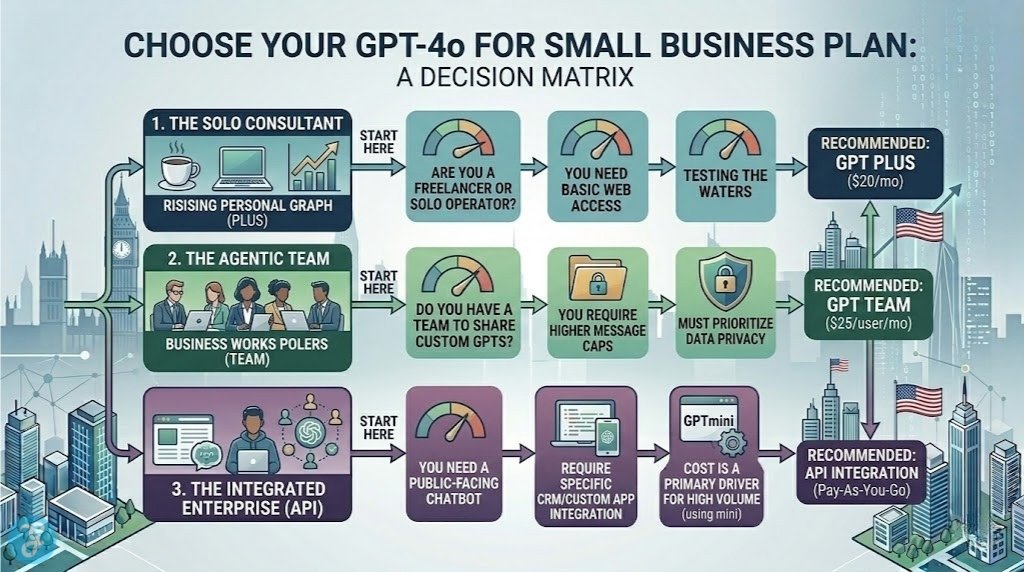 CHOOSE YOUR GPT-4o FOR SMALL BUSINESS PLAN:
A DECISION MATRIX

1. THE SOLO CONSULTANT

RISISING PERSONAL GRAPH (PLUS)

START HERE

ARE YOU A FREELANCER OR SOLO OPERATOR?

YOU NEED BASIC WEB ACCESS

TESTING THE WATERS

RECOMMENDED: GPT PLUS ($20/mo)

2. THE AGENTIC TEAM

BUSINESS WORKS POLERS (TEAM)

START HERE

DO YOU HAVE A TEAM TO SHARE CUSTOM GPTS?

YOU REQUIRE HIGHER MESSAGE CAPS

MUST PRIORITIZE DATA PRIVACY

RECOMMENDED: GPT TEAM ($25/user/mo)

3. THE INTEGRATED ENTERPRISE (API)

START HERE

YOU NEED A PUBLIC-FACING CHATBOT

REQUIRE SPECIFIC CRM/CUSTOM APP INTEGRATION

GPTmini

COST IS A PRIMARY DRIVER FOR HIGH VOLUME (using mini)

RECOMMENDED: API INTEGRATION (Pay-As-You-Go)