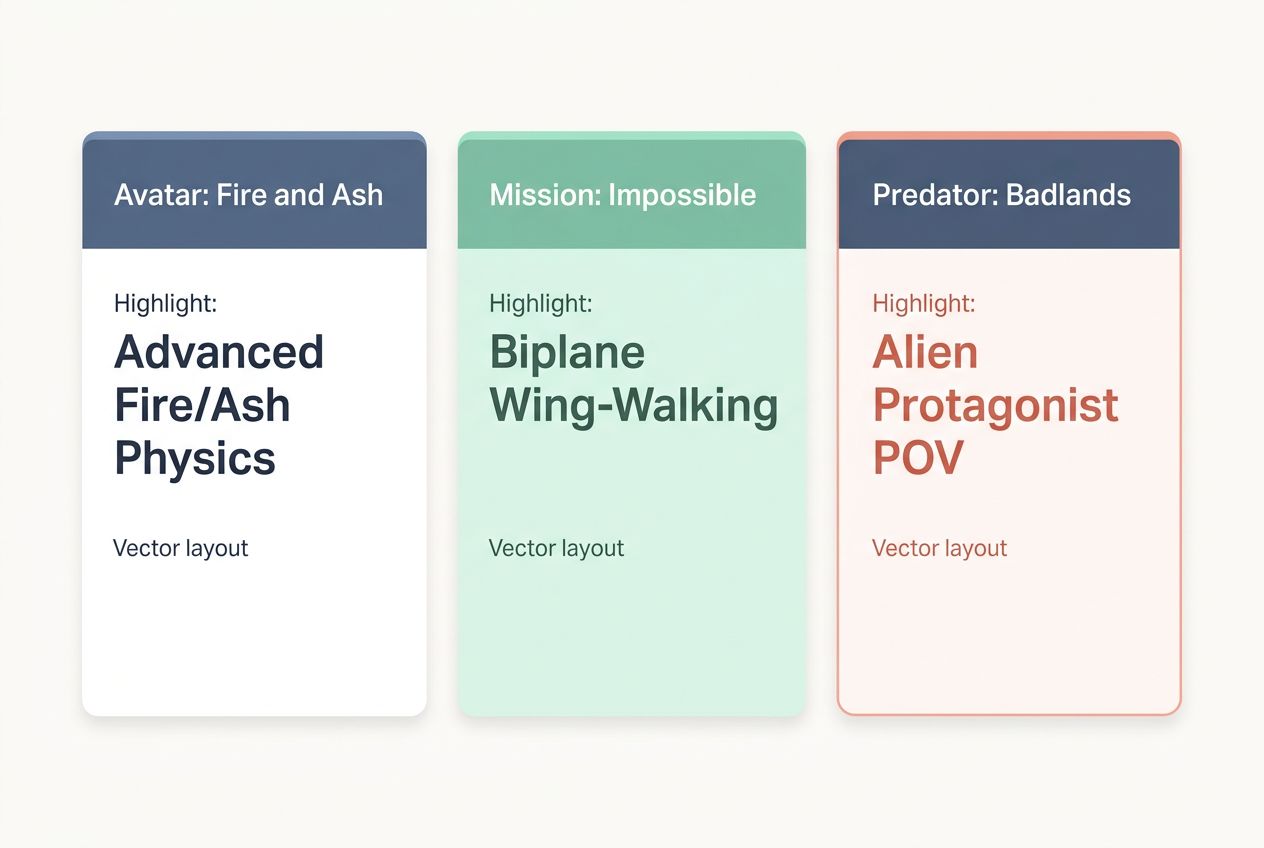 Avatar: Fire and Ash

Highlight:

Advanced Fire/Ash Physics

Vector layout

Mission: Impossible

Highlight:

Biplane Wing-Walking

Vector layout

Predator: Badlands

Highlight:

Alien Protagonist POV

Vector layout