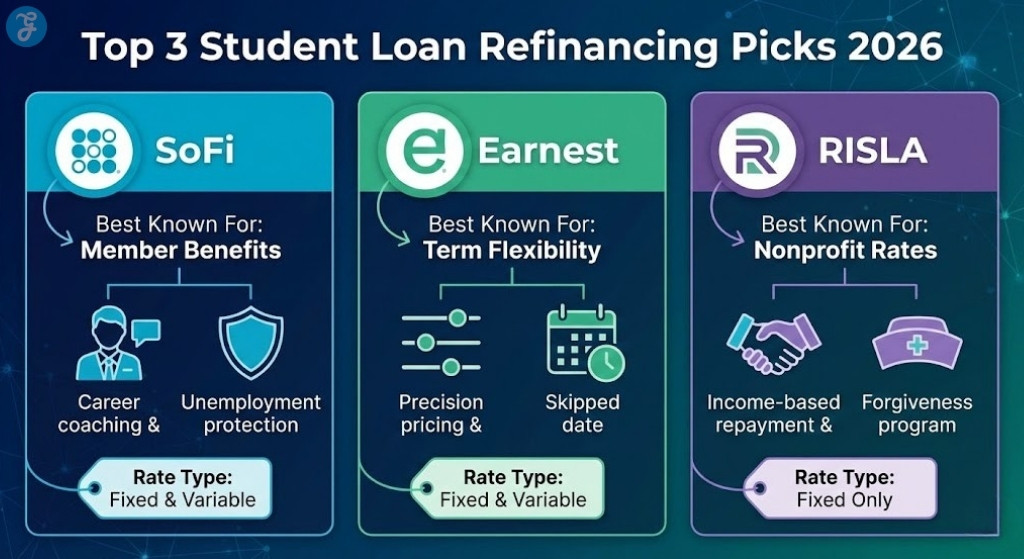 Top 3 Student Loan Refinancing Picks 2026

SoFi

Best Known For:
Member Benefits

Career coaching &

Unemployment protection

Rate Type:
Fixed & Variable

Earnest

Best Known For:
Term Flexibility

Precision pricing &

Skipped date

Rate Type:
Fixed & Variable

RISLA

Best Known For:
Nonprofit Rates

Income-based repayment &

Forgiveness program

Rate Type:
Fixed Only