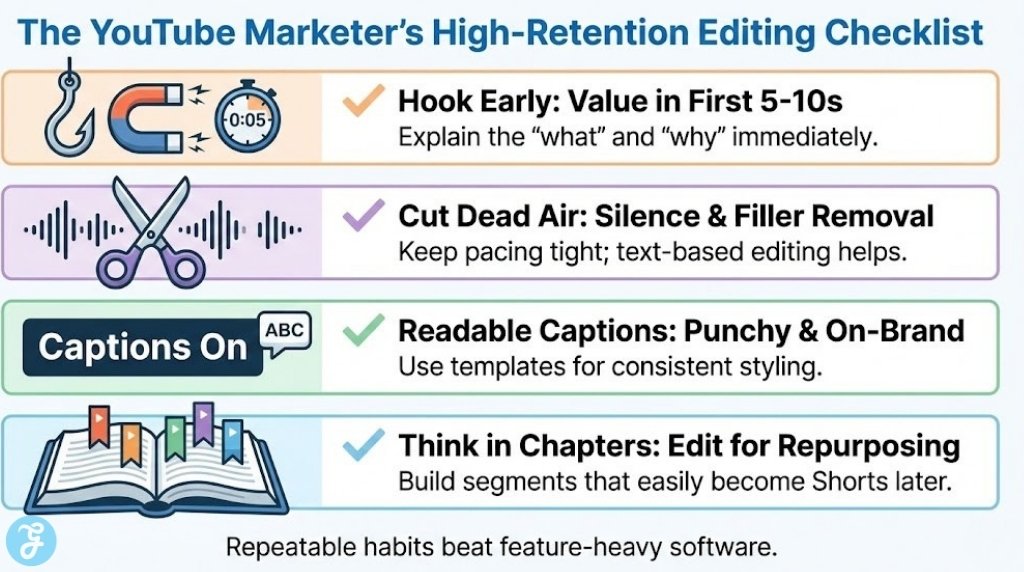 The YouTube Marketer's High-Retention Editing Checklist

0:05

Hook Early: Value in First 5-10s
Explain the "what" and "why" immediately.

Cut Dead Air: Silence & Filler Removal
Keep pacing tight; text-based editing helps.

Captions On

ABC

Readable Captions: Punchy & On-Brand
Use templates for consistent styling.

Think in Chapters: Edit for Repurposing
Build segments that easily become Shorts later.

Repeatable habits beat feature-heavy software.