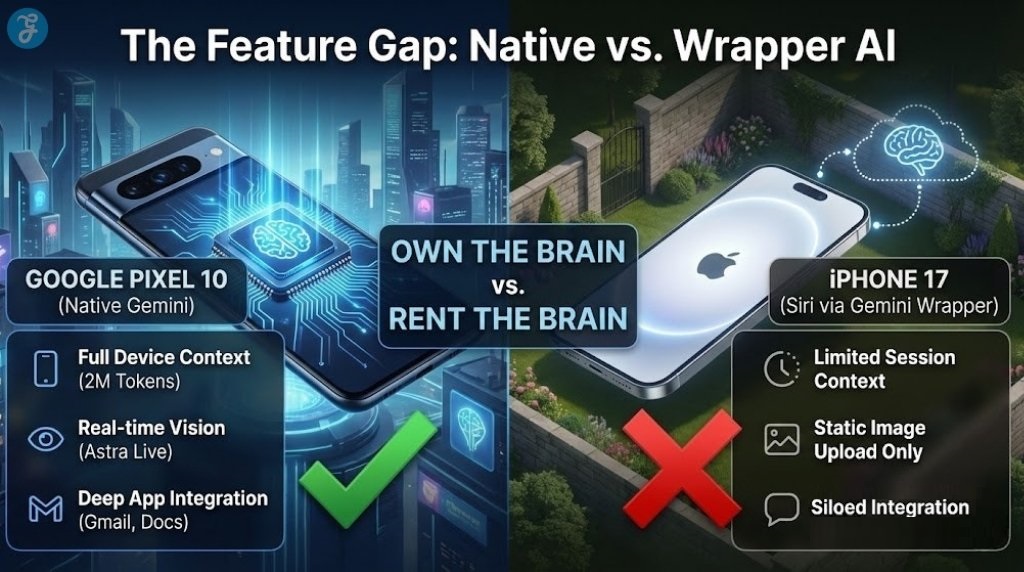 The Feature Gap: Native vs. Wrapper AI

GOOGLE PIXEL 10
(Native Gemini)

Full Device Context
(2M Tokens)

Real-time Vision
(Astra Live)

Deep App Integration
(Gmail, Docs)

OWN THE BRAIN
vs.
RENT THE BRAIN

iPHONE 17
(Siri via Gemini Wrapper)

Limited Session Context

Static Image Upload Only

Siloed Integration