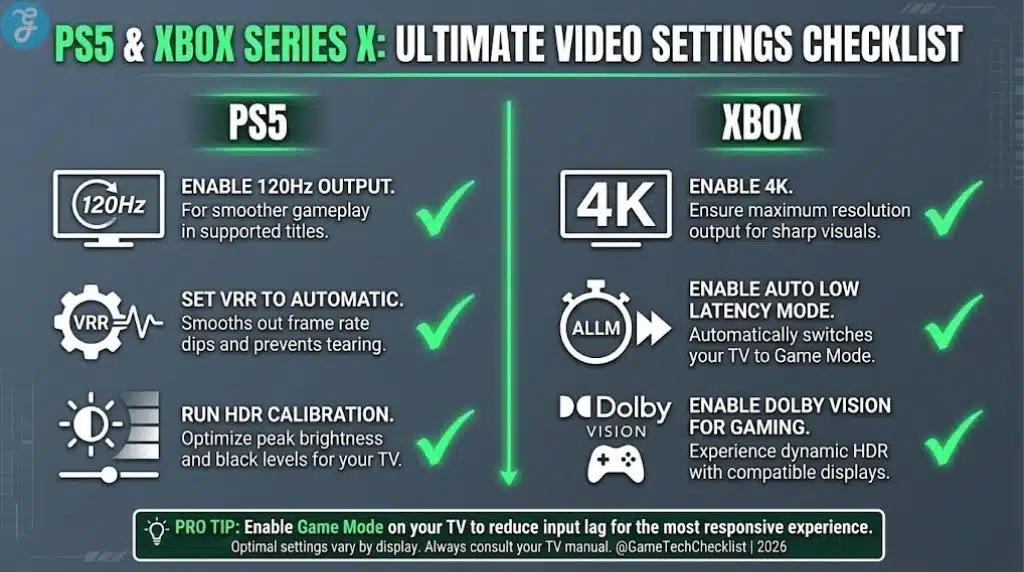 PS5 & XBOX SERIES X: ULTIMATE VIDEO SETTINGS CHECKLIST

PS5

120Hz

ENABLE 120Hz OUTPUT.
For smoother gameplay in supported titles.

VRR

SET VRR TO AUTOMATIC.
Smooths out frame rate dips and prevents tearing.

RUN HDR CALIBRATION.
Optimize peak brightness and black levels for your TV.

XBOX

4K

ENABLE 4K.
Ensure maximum resolution output for sharp visuals.

ALLM

ENABLE AUTO LOW LATENCY MODE.
Automatically switches your TV to Game Mode.

Dolby VISION

ENABLE DOLBY VISION FOR GAMING.
Experience dynamic HDR with compatible displays.

PRO TIP: Enable Game Mode on your TV to reduce input lag for the most responsive experience.
Optimal settings vary by display. Always consult your TV manual. @GameTechChecklist | 2026