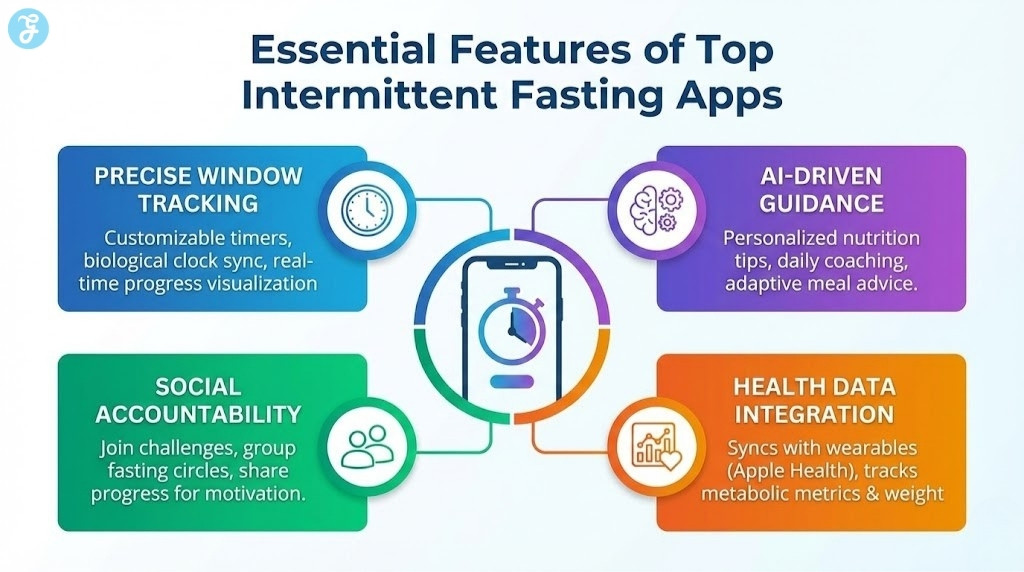 Essential Features of Top Intermittent Fasting Apps

PRECISE WINDOW TRACKING

Customizable timers, biological clock sync, real-time progress visualization

AI-DRIVEN GUIDANCE

Personalized nutrition tips, daily coaching, adaptive meal advice.

SOCIAL ACCOUNTABILITY

Join challenges, group fasting circles, share progress for motivation.

HEALTH DATA INTEGRATION

Syncs with wearables (Apple Health), tracks metabolic metrics & weight