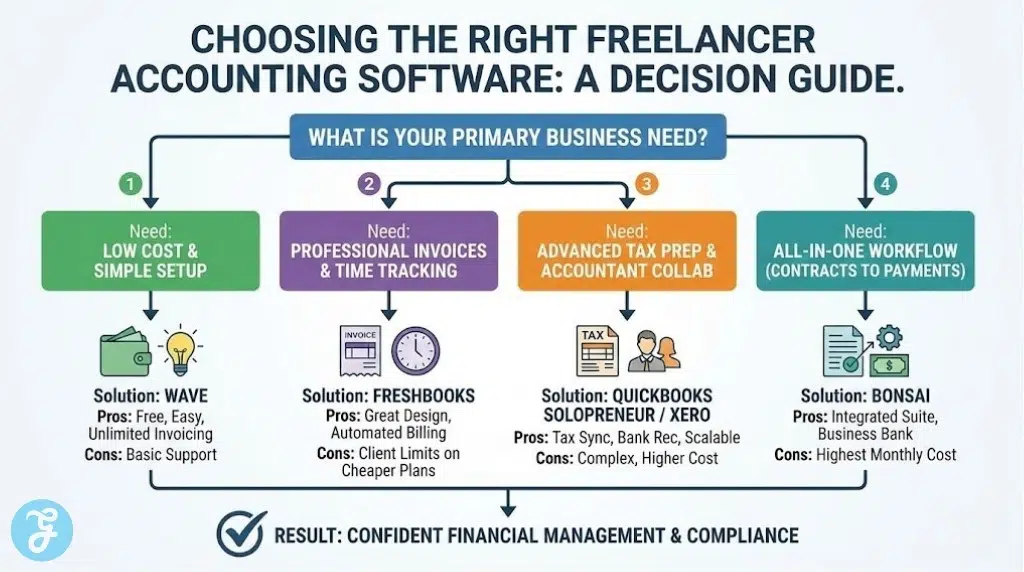 CHOOSING THE RIGHT FREELANCER ACCOUNTING SOFTWARE: A DECISION GUIDE.

WHAT IS YOUR PRIMARY BUSINESS NEED?

1

Need:
LOW COST & SIMPLE SETUP

Solution: WAVE
Pros: Free, Easy, Unlimited Invoicing
Cons: Basic Support

2

Need:
PROFESSIONAL INVOICES & TIME TRACKING

INVOICE

Solution: FRESHBOOKS
Pros: Great Design, Automated Billing
Cons: Client Limits on Cheaper Plans

3

Need:
ADVANCED TAX PREP & ACCOUNTANT COLLAB

TAX

Solution: QUICKBOOKS SOLOPRENEUR / XERO
Pros: Tax Sync, Bank Rec, Scalable
Cons: Complex, Higher Cost

4

Need:
ALL-IN-ONE WORKFLOW (CONTRACTS TO PAYMENTS)

Solution: BONSAI
Pros: Integrated Suite, Business Bank
Cons: Highest Monthly Cost

RESULT: CONFIDENT FINANCIAL MANAGEMENT & COMPLIANCE