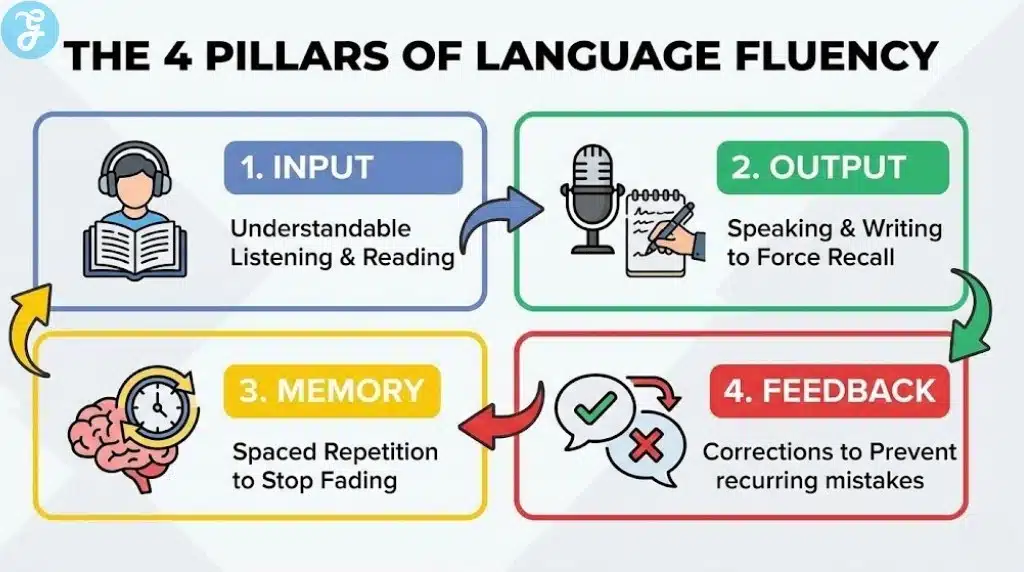 THE 4 PILLARS OF LANGUAGE FLUENCY

1. INPUT
Understandable Listening & Reading

2. OUTPUT
Speaking & Writing to Force Recall

3. MEMORY
Spaced Repetition to Stop Fading

4. FEEDBACK
Corrections to Prevent recurring mistakes