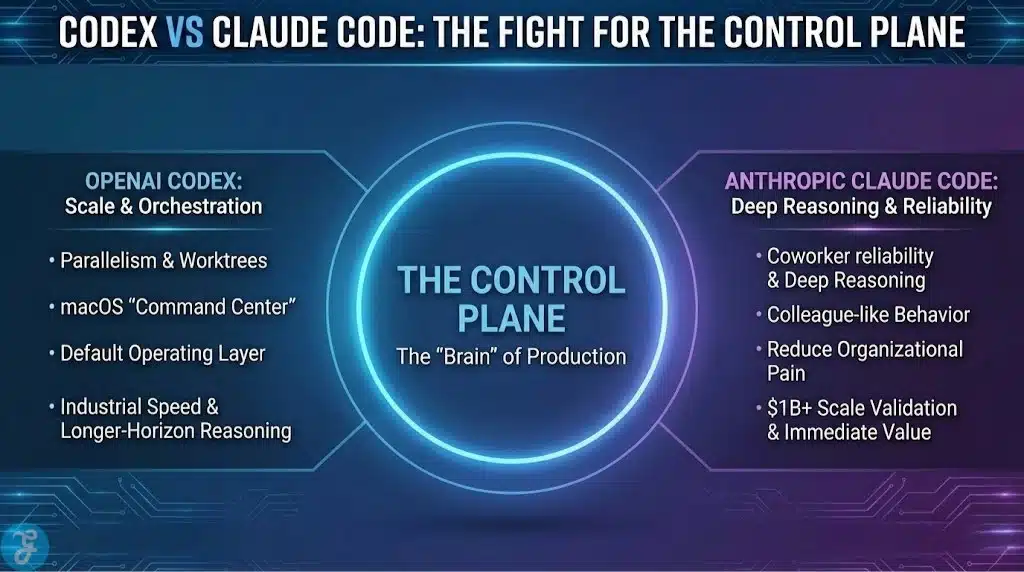 CODEX VS CLAUDE CODE: THE FIGHT FOR THE CONTROL PLANE

OPENAI CODEX:
Scale & Orchestration

• Parallelism & Worktrees
• macOS "Command Center"
• Default Operating Layer
• Industrial Speed & Longer-Horizon Reasoning

THE CONTROL PLANE
The "Brain" of Production

ANTHROPIC CLAUDE CODE:
Deep Reasoning & Reliability

• Coworker reliability & Deep Reasoning
• Colleague-like Behavior
• Reduce Organizational Pain
• \$1B+ Scale Validation & Immediate Value