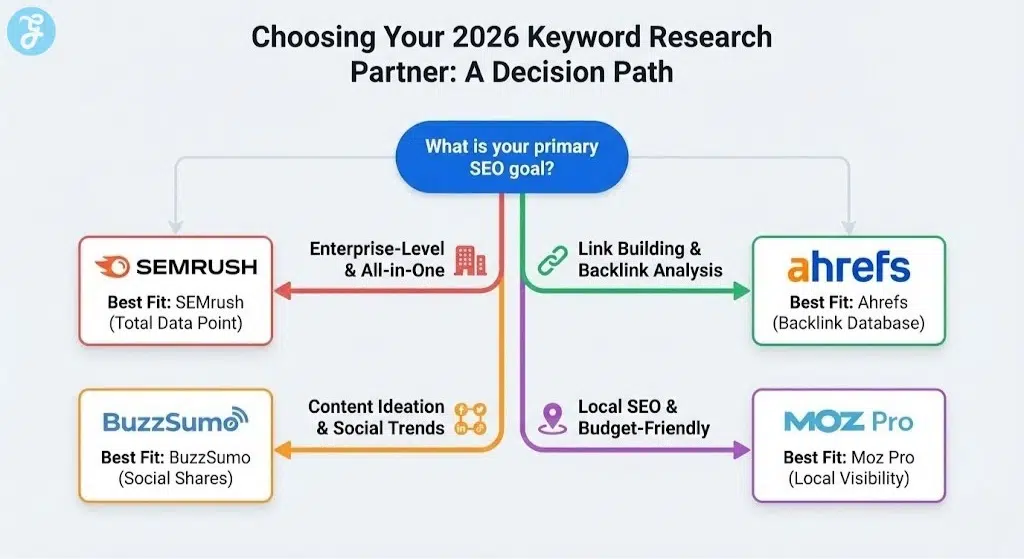 Choosing Your 2026 Keyword Research Partner: A Decision Path

What is your primary SEO goal?

Enterprise-Level & All-in-One

SEMRUSH
Best Fit: SEMrush (Total Data Point)

Link Building & Backlink Analysis

ahrefs
Best Fit: Ahrefs (Backlink Database)

Content Ideation & Social Trends

BuzzSumo
Best Fit: BuzzSumo (Social Shares)

Local SEO & Budget-Friendly

MOZ Pro
Best Fit: Moz Pro (Local Visibility)