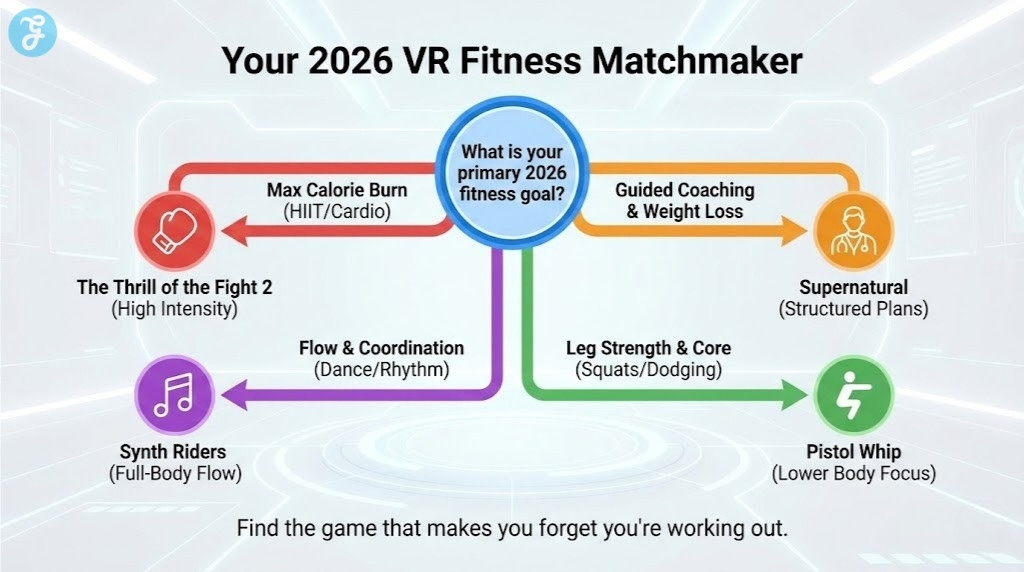 Your 2026 VR Fitness Matchmaker

What is your primary 2026 fitness goal?

Max Calorie Burn
(HIIT/Cardio)

The Thrill of the Fight 2
(High Intensity)

Guided Coaching & Weight Loss

Supernatural
(Structured Plans)

Flow & Coordination
(Dance/Rhythm)

Synth Riders
(Full-Body Flow)

Leg Strength & Core
(Squats/Dodging)

Pistol Whip
(Lower Body Focus)

Find the game that makes you forget you're working out.