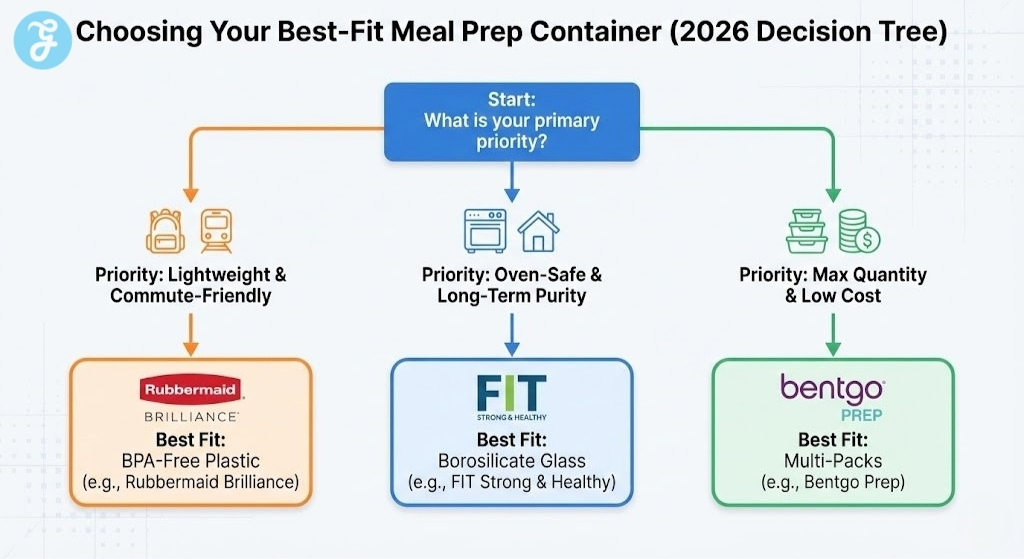 Choosing Your Best-Fit Meal Prep Container (2026 Decision Tree)

Start:
What is your primary priority?

Priority: Lightweight & Commute-Friendly

Priority: Oven-Safe & Long-Term Purity

Priority: Max Quantity & Low Cost

Rubbermaid
BRILLIANCE
Best Fit:
BPA-Free Plastic
(e.g., Rubbermaid Brilliance)

FIT
STRONG & HEALTHY
Best Fit:
Borosilicate Glass
(e.g., FIT Strong & Healthy)

bentgo
PREP
Best Fit:
Multi-Packs
(e.g., Bentgo Prep)