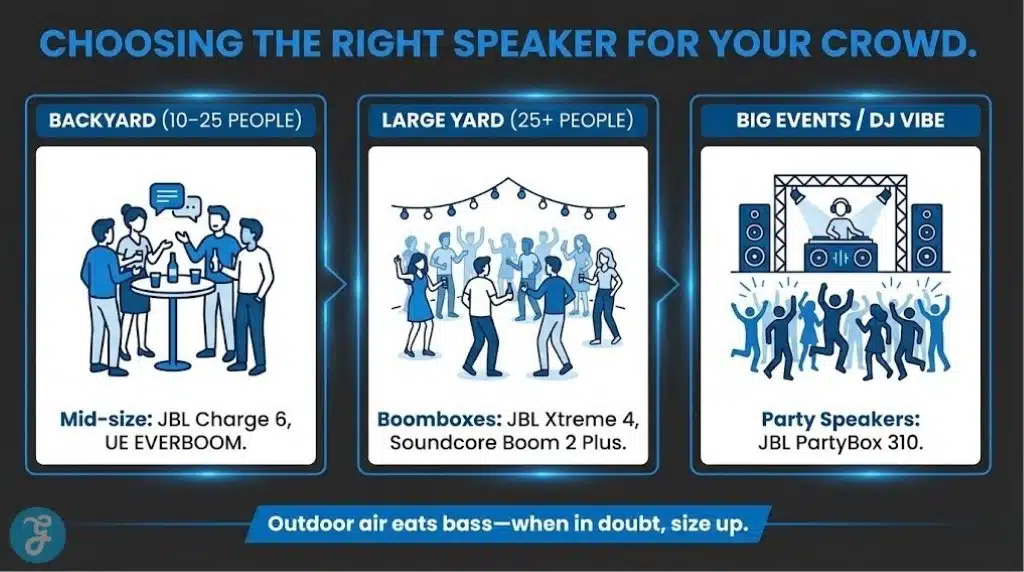 CHOOSING THE RIGHT SPEAKER FOR YOUR CROWD.

BACKYARD (10–25 PEOPLE)

Mid-size: JBL Charge 6, UE EVERBOOM.

LARGE YARD (25+ PEOPLE)

Boomboxes: JBL Xtreme 4, Soundcore Boom 2 Plus.

BIG EVENTS / DJ VIBE

Party Speakers: JBL PartyBox 310.

Outdoor air eats bass—when in doubt, size up.