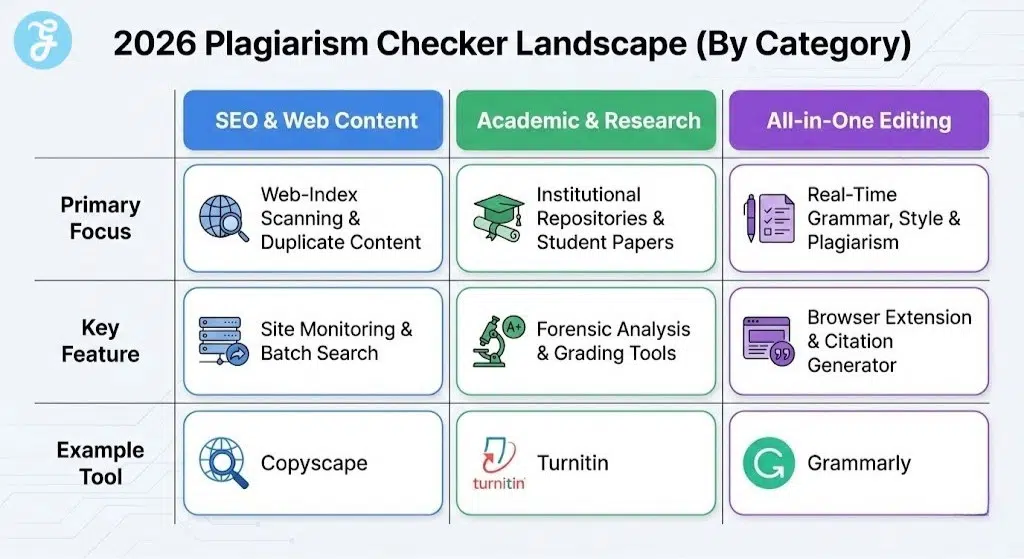 2026 Plagiarism Checker Landscape (By Category)

| | SEO & Web Content | Academic & Research | All-in-One Editing |
|---|---|---|---|
| Primary Focus | Web-Index Scanning & Duplicate Content | Institutional Repositories & Student Papers | Real-Time Grammar, Style & Plagiarism |
| Key Feature | Site Monitoring & Batch Search | A+ Forensic Analysis & Grading Tools | Browser Extension & Citation Generator |
| Example Tool | Copyscape | turnitin Turnitin | Grammarly |