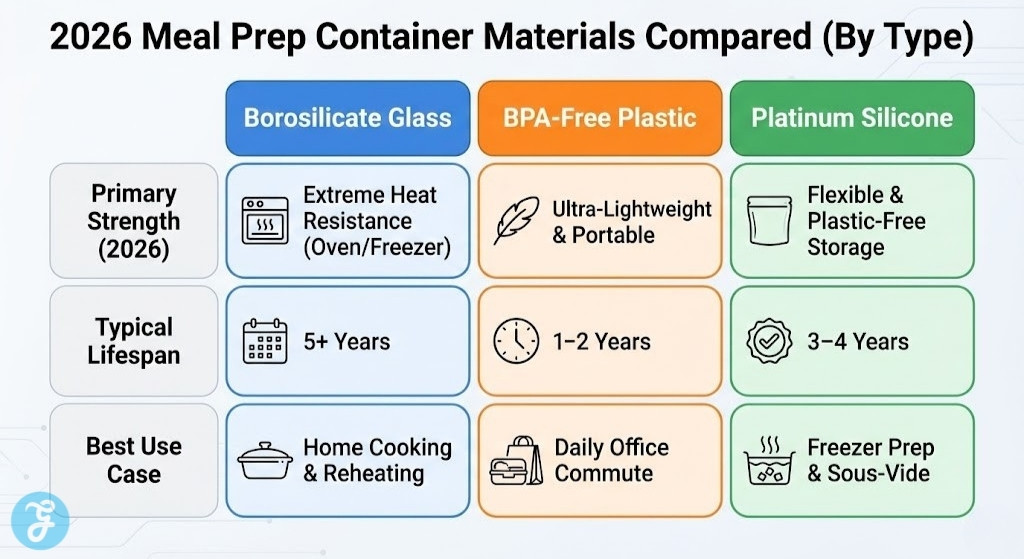 2026 Meal Prep Container Materials Compared (By Type)

| | Borosilicate Glass | BPA-Free Plastic | Platinum Silicone |
|---|---|---|---|
| Primary Strength (2026) | Extreme Heat Resistance (Oven/Freezer) | Ultra-Lightweight & Portable | Flexible & Plastic-Free Storage |
| Typical Lifespan | 5+ Years | 1–2 Years | 3–4 Years |
| Best Use Case | Home Cooking & Reheating | Daily Office Commute | Freezer Prep & Sous-Vide |