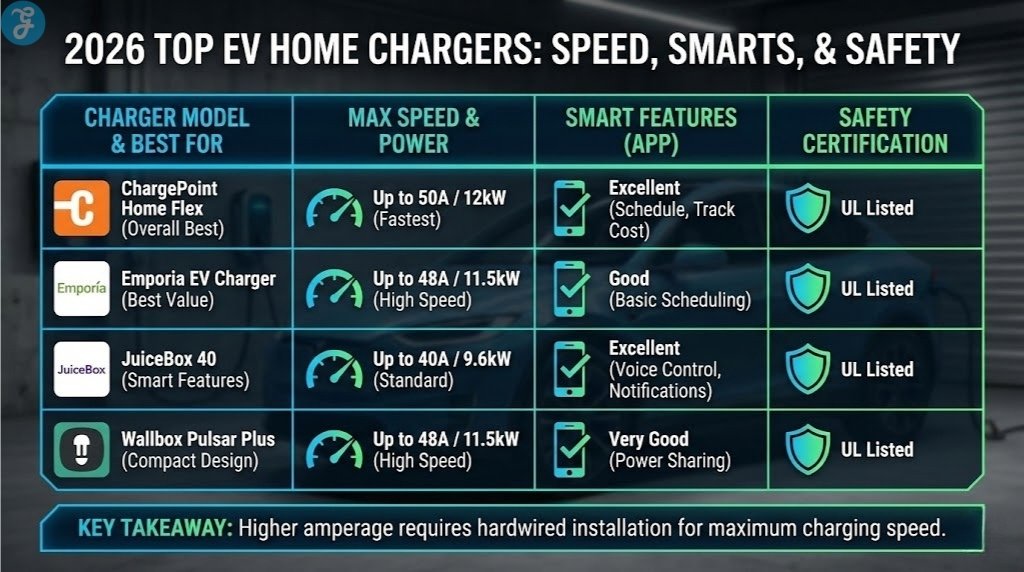 2026 TOP EV HOME CHARGERS: SPEED, SMARTS, & SAFETY

| CHARGER MODEL & BEST FOR | MAX SPEED & POWER | SMART FEATURES (APP) | SAFETY CERTIFICATION |
|---|---|---|---|
| ChargePoint Home Flex (Overall Best) | Up to 50A / 12kW (Fastest) | Excellent (Schedule, Track Cost) | UL Listed |
| Emporia Emporia EV Charger (Best Value) | Up to 48A / 11.5kW (High Speed) | Good (Basic Scheduling) | UL Listed |
| JuiceBox JuiceBox 40 (Smart Features) | Up to 40A / 9.6kW (Standard) | Excellent (Voice Control, Notifications) | UL Listed |
| Wallbox Pulsar Plus (Compact Design) | Up to 48A / 11.5kW (High Speed) | Very Good (Power Sharing) | UL Listed |

KEY TAKEAWAY: Higher amperage requires hardwired installation for maximum charging speed.