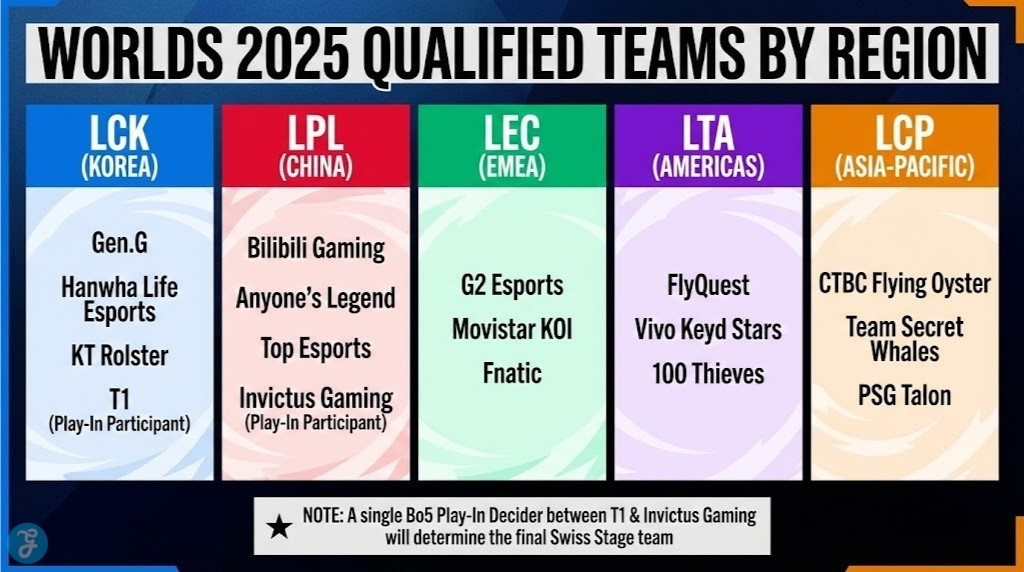 WORLDS 2025 QUALIFIED TEAMS BY REGION

LCK
(KOREA)

Gen.G
Hanwha Life Esports
KT Rolster
T1
(Play-In Participant)

LPL
(CHINA)

Bilibili Gaming
Anyone's Legend
Top Esports
Invictus Gaming
(Play-In Participant)

LEC
(EMEA)

G2 Esports
Movistar KOI
Fnatic

LTA
(AMERICAS)

FlyQuest
Vivo Keyd Stars
100 Thieves

LCP
(ASIA-PACIFIC)

CTBC Flying Oyster
Team Secret Whales
PSG Talon

★ NOTE: A single Bo5 Play-In Decider between T1 & Invictus Gaming will determine the final Swiss Stage team