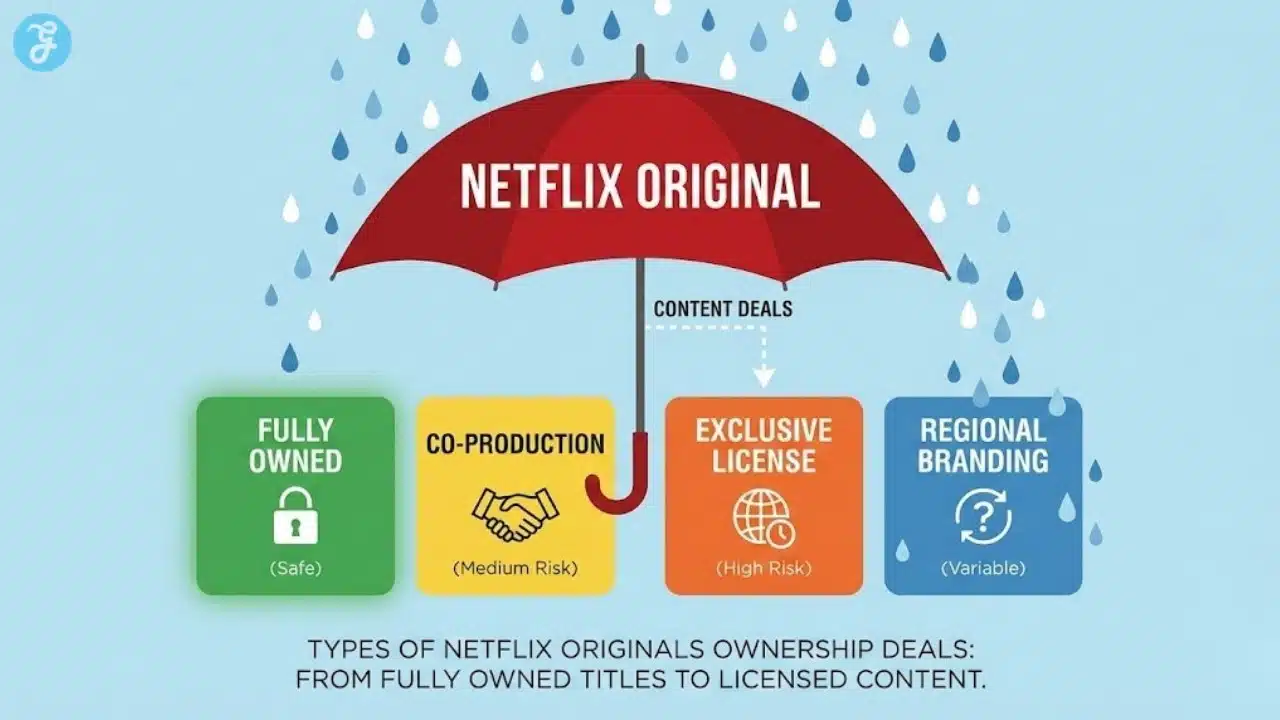 NETFLIX ORIGINAL

CONTENT DEALS

FULLY OWNED
(Safe)

CO-PRODUCTION
(Medium Risk)

EXCLUSIVE LICENSE
(High Risk)

REGIONAL BRANDING
(Variable)

TYPES OF NETFLIX ORIGINALS OWNERSHIP DEALS: FROM FULLY OWNED TITLES TO LICENSED CONTENT.