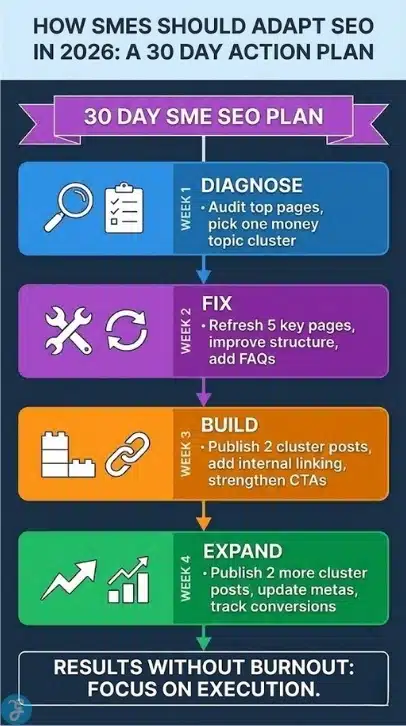 HOW SMES SHOULD ADAPT SEO IN 2026: A 30 DAY ACTION PLAN

30 DAY SME SEO PLAN

WEEK 1
DIAGNOSE
• Audit top pages, pick one money topic cluster

WEEK 2
FIX
• Refresh 5 key pages, improve structure, add FAQs

WEEK 3
BUILD
• Publish 2 cluster posts, add internal linking, strengthen CTAs

WEEK 4
EXPAND
• Publish 2 more cluster posts, update metas, track conversions

RESULTS WITHOUT BURNOUT: FOCUS ON EXECUTION.