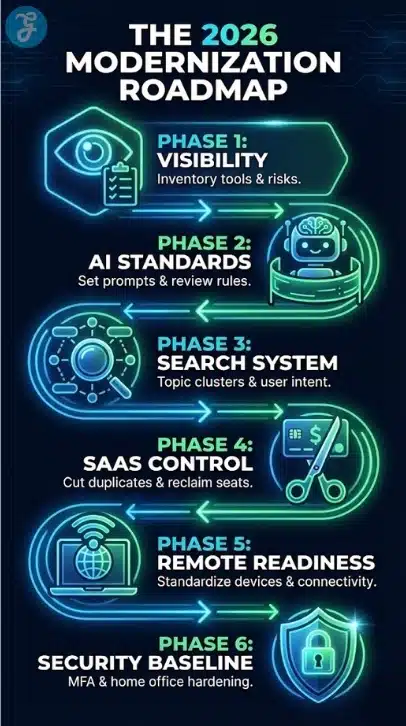 THE 2026 MODERNIZATION ROADMAP

PHASE 1:
VISIBILITY
Inventory tools & risks.

PHASE 2:
AI STANDARDS
Set prompts & review rules.

PHASE 3:
SEARCH SYSTEM
Topic clusters & user intent.

PHASE 4:
SAAS CONTROL
Cut duplicates & reclaim seats.

PHASE 5:
REMOTE READINESS
Standardize devices & connectivity.

PHASE 6:
SECURITY BASELINE
MFA & home office hardening.