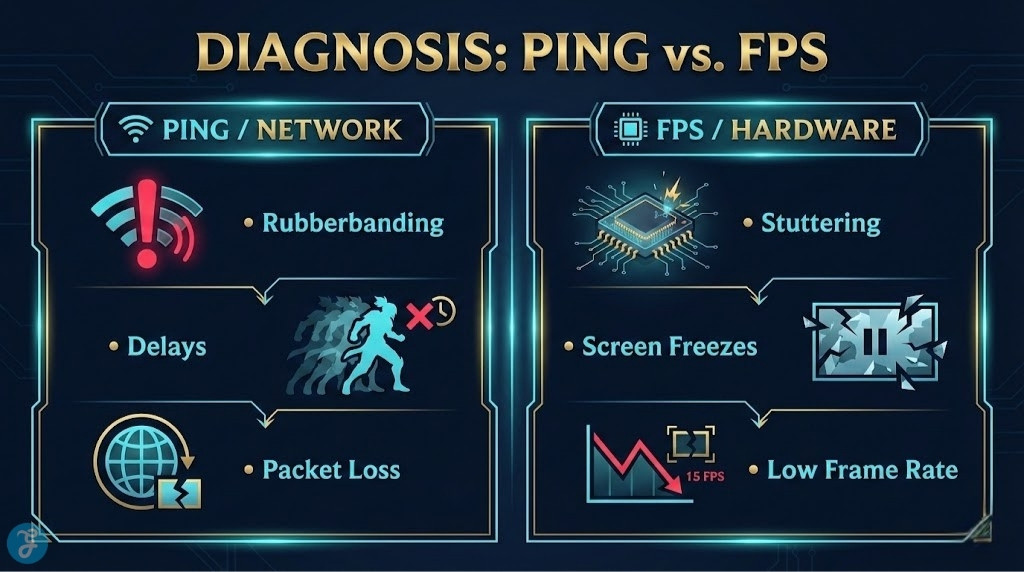 DIAGNOSIS: PING vs. FPS

PING / NETWORK

• Rubberbanding

• Delays

• Packet Loss

FPS / HARDWARE

• Stuttering

• Screen Freezes

15 FPS

• Low Frame Rate