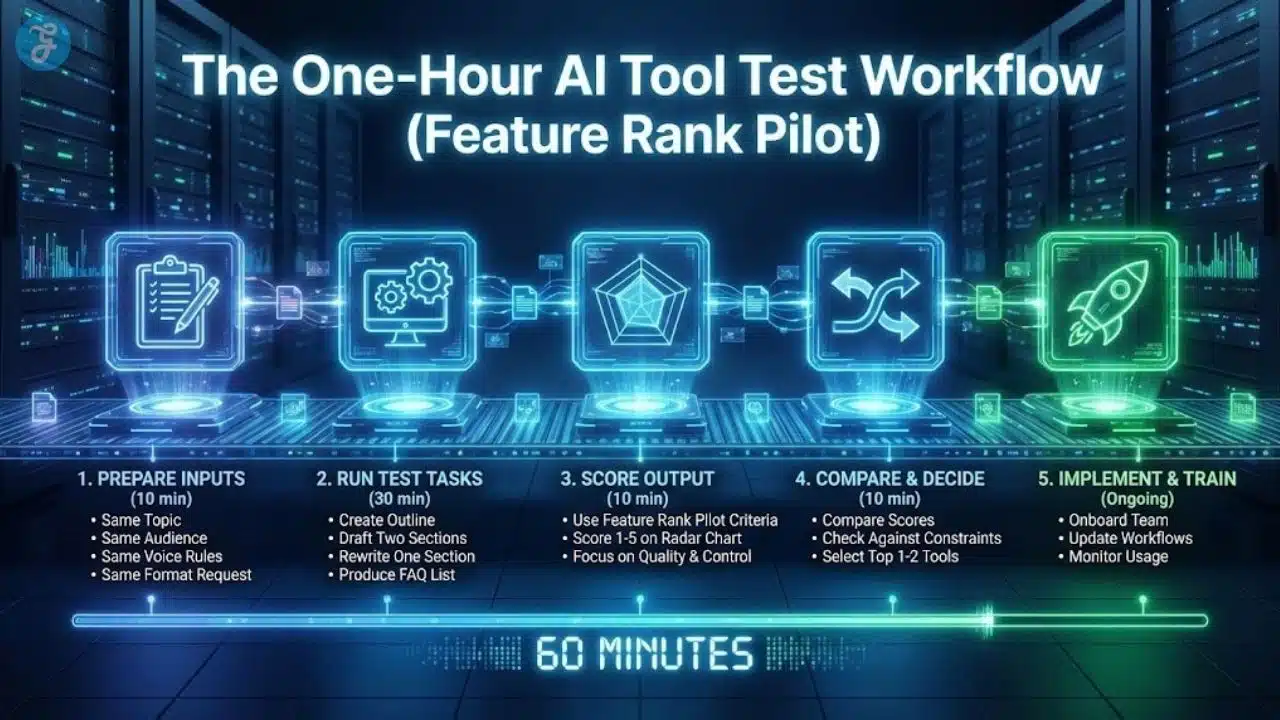 The One-Hour AI Tool Test Workflow (Feature Rank Pilot)

1. PREPARE INPUTS
(10 min)
• Same Topic
• Same Audience
• Same Voice Rules
• Same Format Request

2. RUN TEST TASKS
(30 min)
• Create Outline
• Draft Two Sections
• Rewrite One Section
• Produce FAQ List

3. SCORE OUTPUT
(10 min)
• Use Feature Rank Pilot Criteria
• Score 1-5 on Radar Chart
• Focus on Quality & Control

4. COMPARE & DECIDE
(10 min)
• Compare Scores
• Check Against Constraints
• Select Top 1-2 Tools

5. IMPLEMENT & TRAIN
(Ongoing)
• Onboard Team
• Update Workflows
• Monitor Usage

60 MINUTES