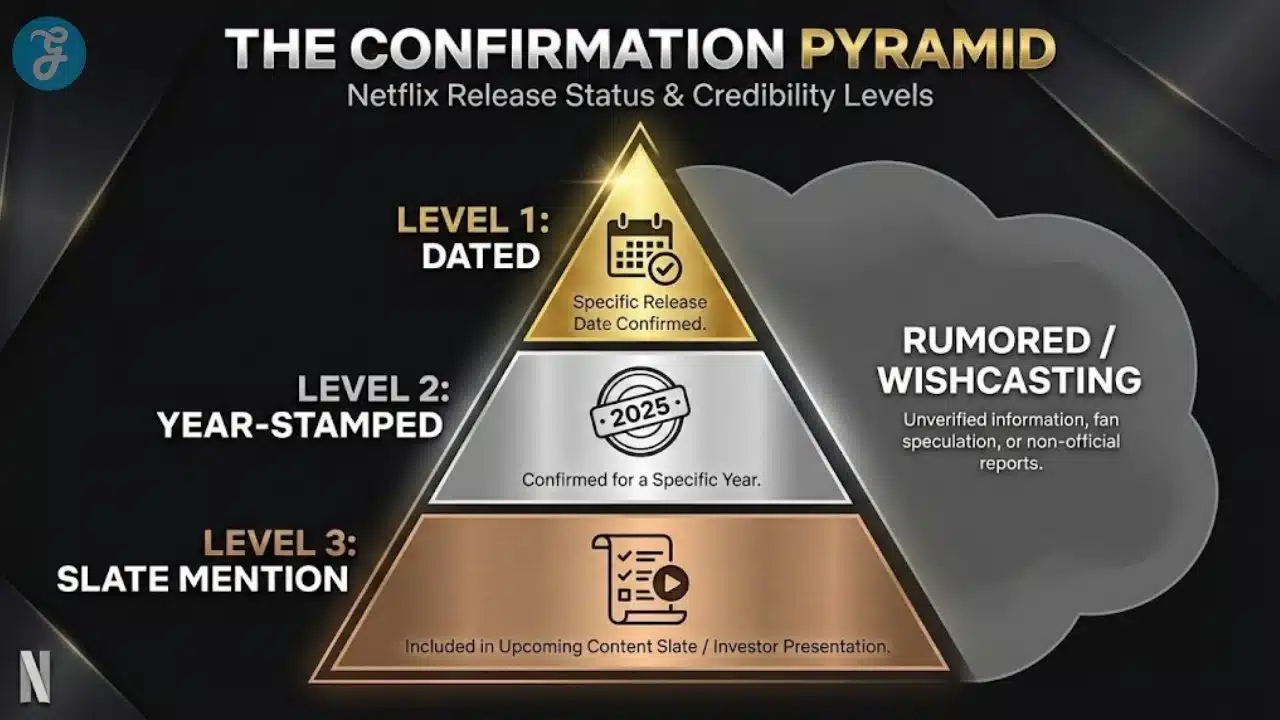 THE CONFIRMATION PYRAMID
Netflix Release Status & Credibility Levels

LEVEL 1:
DATED

Specific Release Date Confirmed.

LEVEL 2:
YEAR-STAMPED

2025

Confirmed for a Specific Year.

LEVEL 3:
SLATE MENTION

Included in Upcoming Content Slate / Investor Presentation.

RUMORED / WISHCASTING
Unverified information, fan speculation, or non-official reports.

N