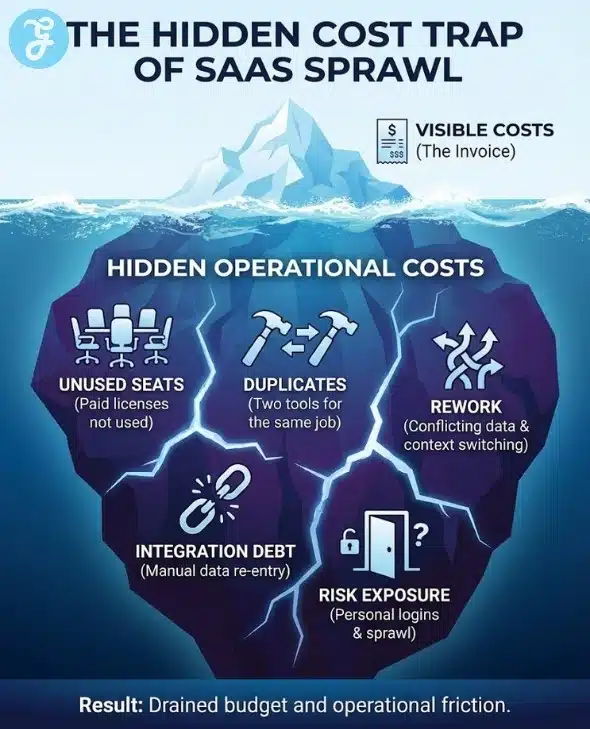 THE HIDDEN COST TRAP OF SAAS SPRAWL

$ $$$

VISIBLE COSTS
(The Invoice)

HIDDEN OPERATIONAL COSTS

UNUSED SEATS
(Paid licenses not used)

DUPLICATES
(Two tools for the same job)

REWORK
(Conflicting data & context switching)

INTEGRATION DEBT
(Manual data re-entry)

?

RISK EXPOSURE
(Personal logins & sprawl)

Result: Drained budget and operational friction.