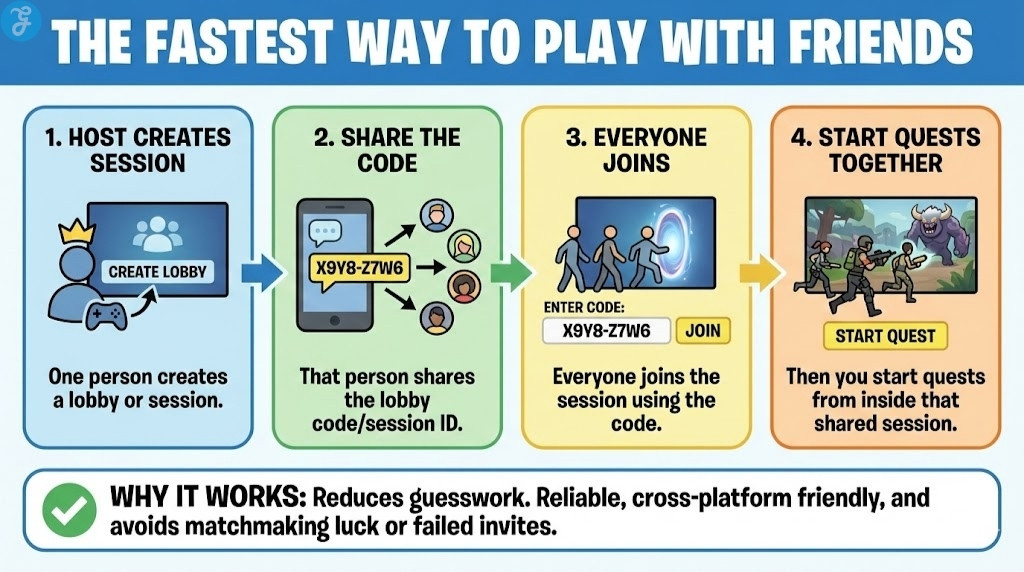 THE FASTEST WAY TO PLAY WITH FRIENDS

1. HOST CREATES SESSION

CREATE LOBBY

One person creates a lobby or session.

2. SHARE THE CODE

X9Y8-Z7W6

That person shares the lobby code/session ID.

3. EVERYONE JOINS

ENTER CODE:

X9Y8-Z7W6

JOIN

Everyone joins the session using the code.

4. START QUESTS TOGETHER

START QUEST

Then you start quests from inside that shared session.

WHY IT WORKS: Reduces guesswork. Reliable, cross-platform friendly, and avoids matchmaking luck or failed invites.