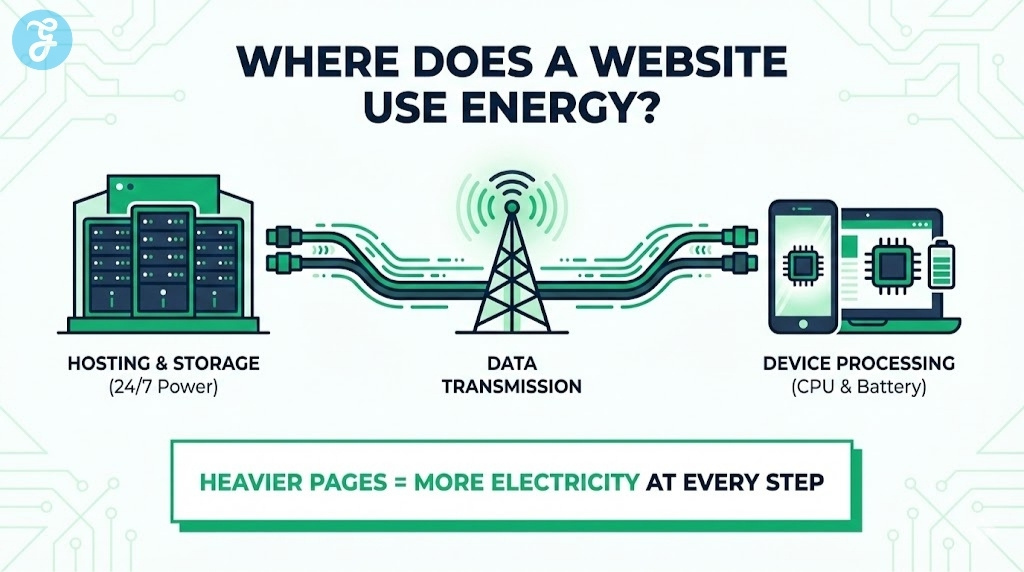 WHERE DOES A WEBSITE USE ENERGY?

HOSTING & STORAGE
(24/7 Power)

DATA TRANSMISSION

DEVICE PROCESSING
(CPU & Battery)

HEAVIER PAGES = MORE ELECTRICITY AT EVERY STEP