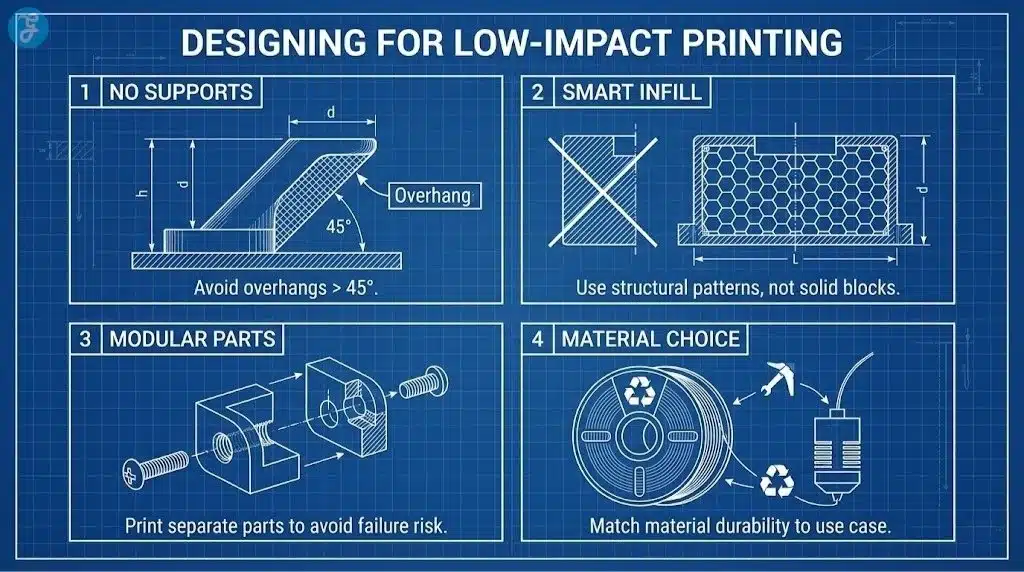 DESIGNING FOR LOW-IMPACT PRINTING

1 NO SUPPORTS

d

h

d

Overhang

45°

Avoid overhangs > 45°.

2 SMART INFILL

d

L

Use structural patterns, not solid blocks.

3 MODULAR PARTS

Print separate parts to avoid failure risk.

4 MATERIAL CHOICE

Match material durability to use case.