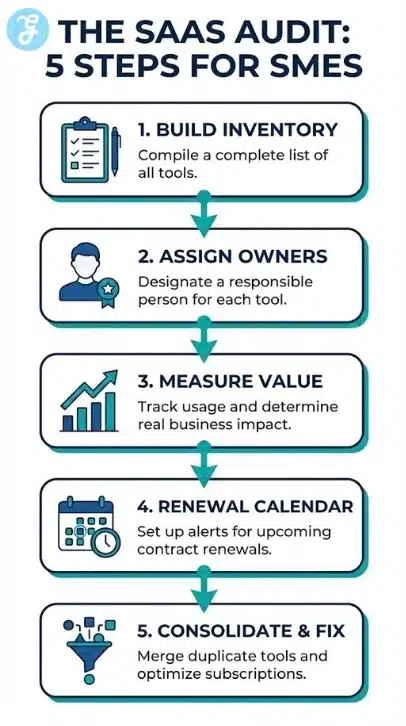 THE SAAS AUDIT: 5 STEPS FOR SMES

1. BUILD INVENTORY
Compile a complete list of all tools.

2. ASSIGN OWNERS
Designate a responsible person for each tool.

3. MEASURE VALUE
Track usage and determine real business impact.

4. RENEWAL CALENDAR
Set up alerts for upcoming contract renewals.

5. CONSOLIDATE & FIX
Merge duplicate tools and optimize subscriptions.