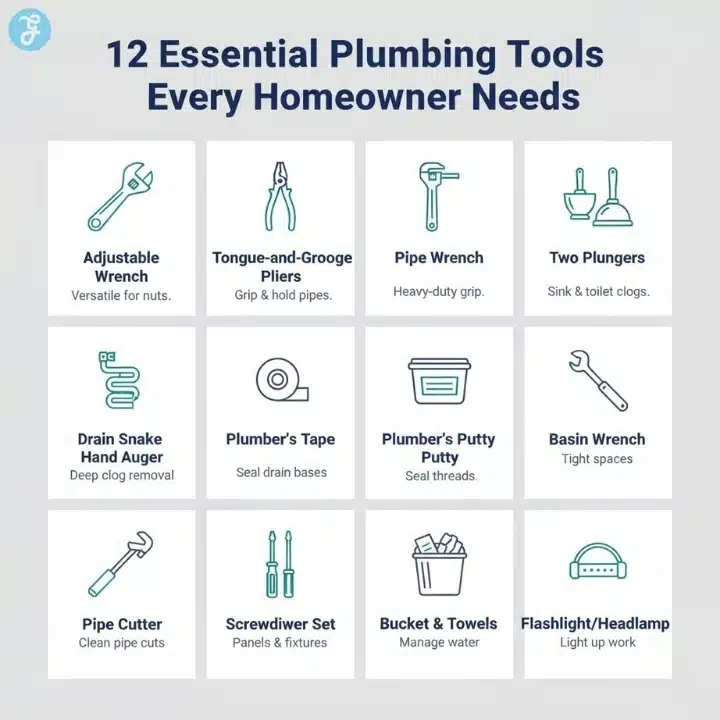 12 Essential Plumbing Tools Every Homeowner Needs

Adjustable Wrench
Versatile for nuts.

Tongue-and-Grooge Pliers
Grip & hold pipes.

Pipe Wrench
Heavy-duty grip.

Two Plungers
Sink & toilet clogs.

Drain Snake Hand Auger
Deep clog removal

Plumber's Tape
Seal drain bases

Plumber's Putty Putty
Seal threads

Basin Wrench
Tight spaces

Pipe Cutter
Clean pipe cuts

Screwdiwer Set
Panels & fixtures

Bucket & Towels
Manage water

Flashlight/Headlamp
Light up work