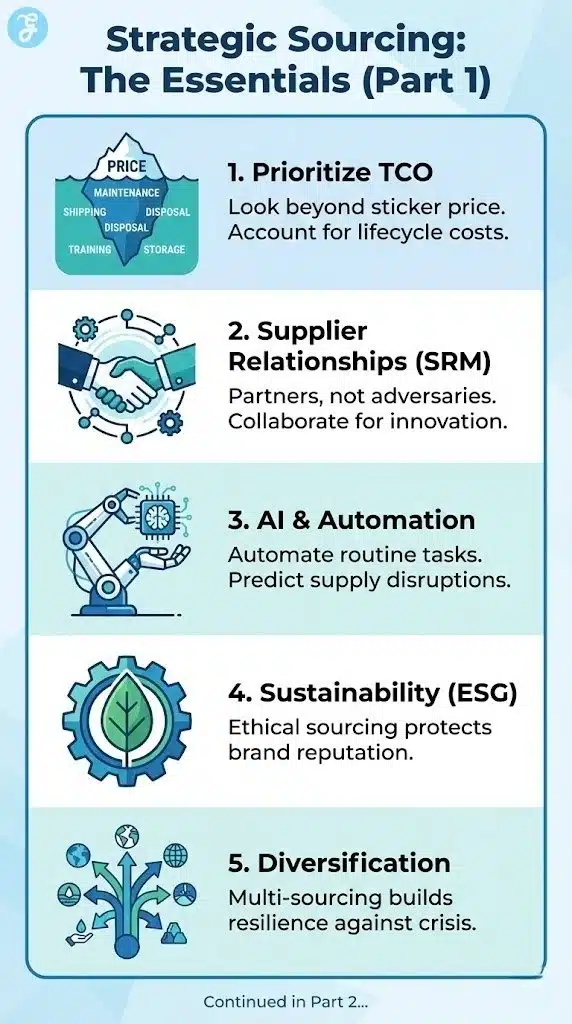 Strategic Sourcing: The Essentials (Part 1)

PRICE
MAINTENANCE
SHIPPING
DISPOSAL
DISPOSAL
TRAINING
STORAGE

1. Prioritize TCO
Look beyond sticker price. Account for lifecycle costs.

2. Supplier Relationships (SRM)
Partners, not adversaries. Collaborate for innovation.

3. AI & Automation
Automate routine tasks. Predict supply disruptions.

4. Sustainability (ESG)
Ethical sourcing protects brand reputation.

5. Diversification
Multi-sourcing builds resilience against crisis.

Continued in Part 2...