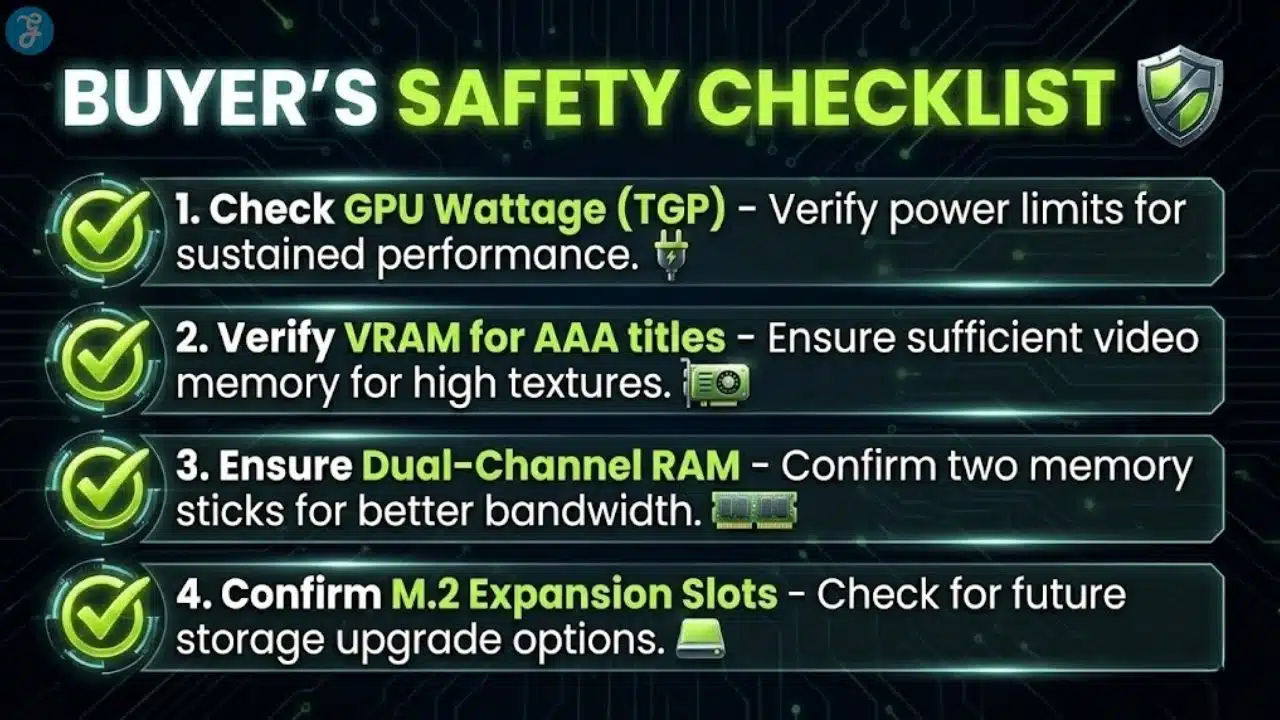 BUYER'S SAFETY CHECKLIST

1. Check GPU Wattage (TGP) - Verify power limits for sustained performance.

2. Verify VRAM for AAA titles - Ensure sufficient video memory for high textures.

3. Ensure Dual-Channel RAM - Confirm two memory sticks for better bandwidth.

4. Confirm M.2 Expansion Slots - Check for future storage upgrade options.