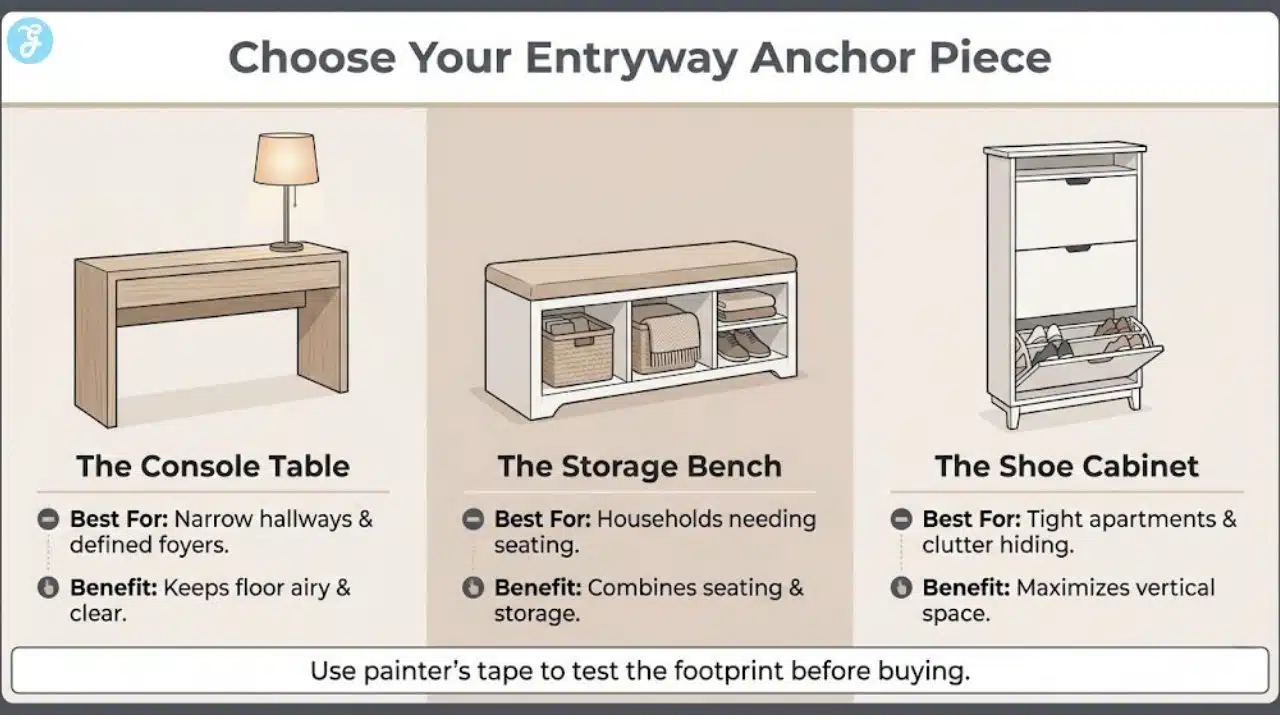 Choose Your Entryway Anchor Piece

The Console Table

Best For: Narrow hallways & defined foyers.

Benefit: Keeps floor airy & clear.

The Storage Bench

Best For: Households needing seating.

Benefit: Combines seating & storage.

The Shoe Cabinet

Best For: Tight apartments & clutter hiding.

Benefit: Maximizes vertical space.

Use painter's tape to test the footprint before buying.