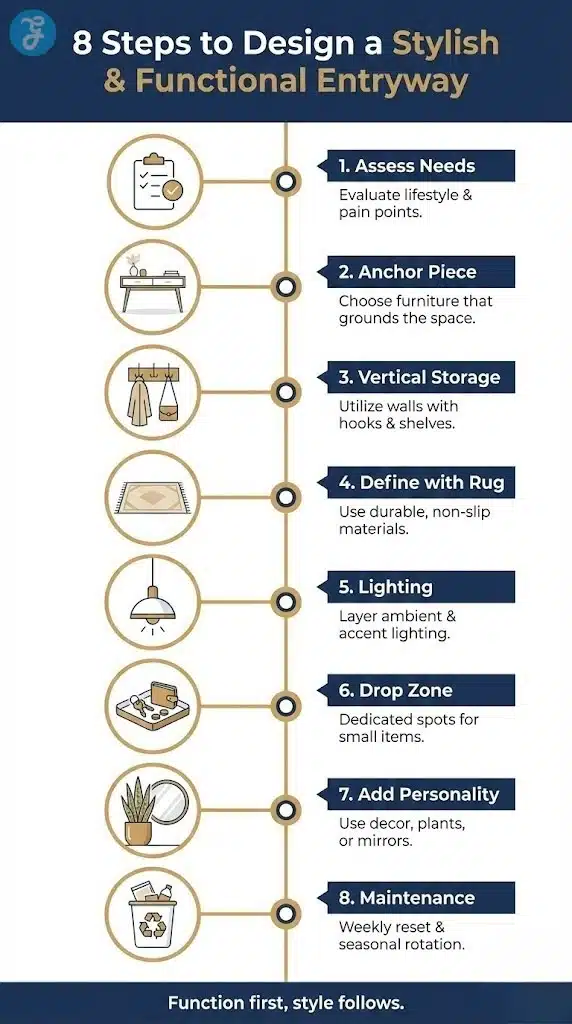 8 Steps to Design a Stylish & Functional Entryway

1. Assess Needs
Evaluate lifestyle & pain points.

2. Anchor Piece
Choose furniture that grounds the space.

3. Vertical Storage
Utilize walls with hooks & shelves.

4. Define with Rug
Use durable, non-slip materials.

5. Lighting
Layer ambient & accent lighting.

6. Drop Zone
Dedicated spots for small items.

7. Add Personality
Use decor, plants, or mirrors.

8. Maintenance
Weekly reset & seasonal rotation.

Function first, style follows.