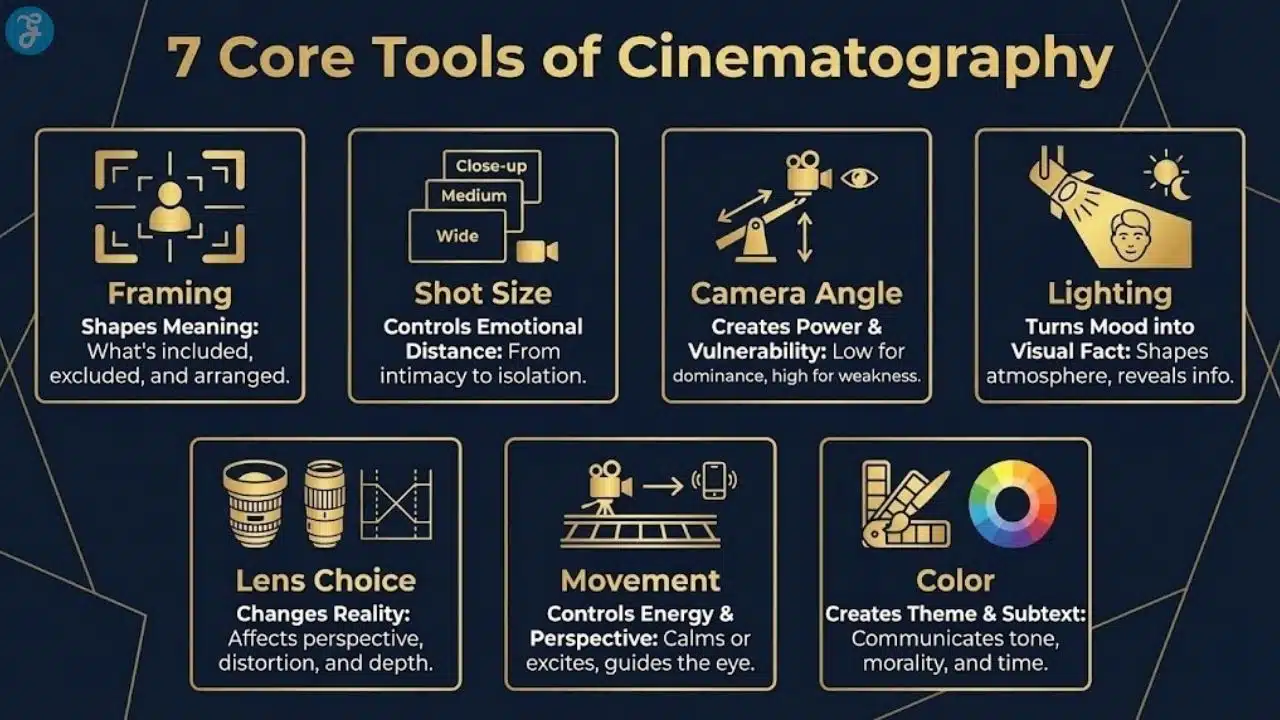 7 Core Tools of Cinematography

Framing
Shapes Meaning: What's included, excluded, and arranged.

Close-up
Medium
Wide

Shot Size
Controls Emotional Distance: From intimacy to isolation.

Camera Angle
Creates Power & Vulnerability: Low for dominance, high for weakness.

Lighting
Turns Mood into Visual Fact: Shapes atmosphere, reveals info.

Lens Choice
Changes Reality: Affects perspective, distortion, and depth.

Movement
Controls Energy & Perspective: Calms or excites, guides the eye.

Color
Creates Theme & Subtext: Communicates tone, morality, and time.