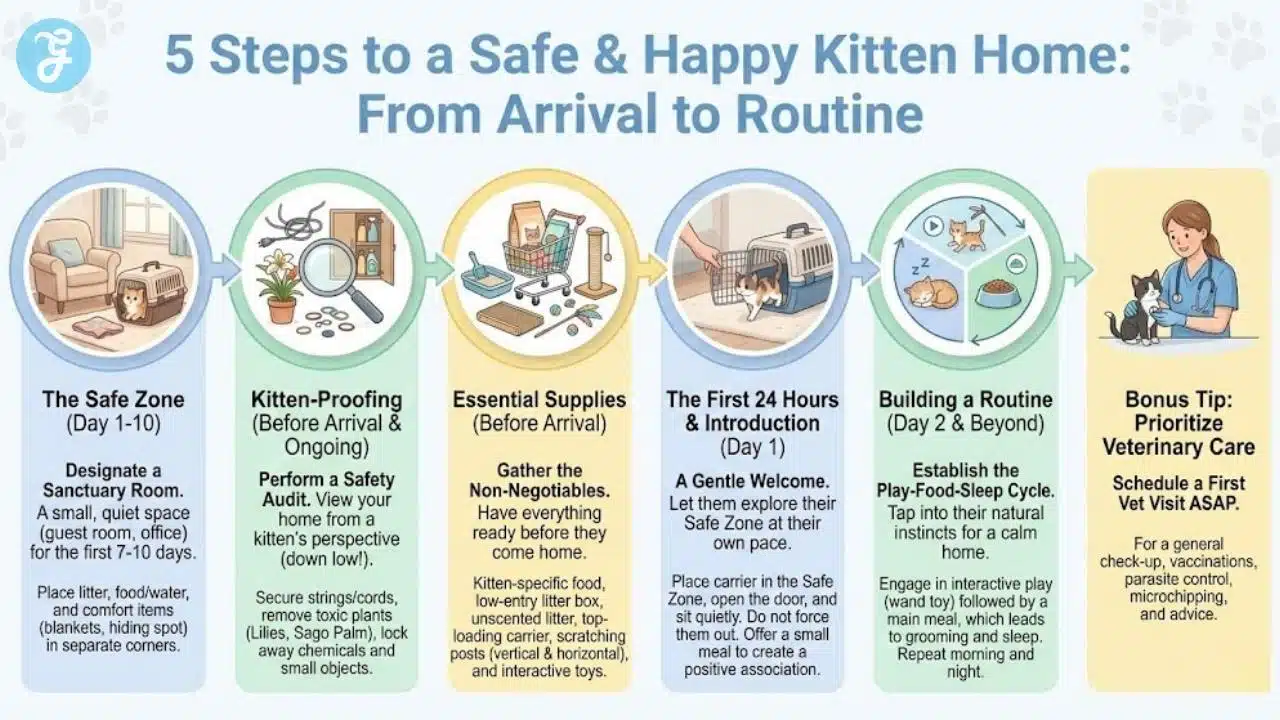 5 Steps to a Safe & Happy Kitten Home: From Arrival to Routine

The Safe Zone
(Day 1-10)

Designate a Sanctuary Room. A small, quiet space (guest room, office) for the first 7-10 days.

Place litter, food/water, and comfort items (blankets, hiding spot) in separate corners.

Kitten-Proofing
(Before Arrival & Ongoing)

Perform a Safety Audit. View your home from a kitten's perspective (down low!).

Secure strings/cords, remove toxic plants (Lilies, Sago Palm), lock away chemicals and small objects.

Essential Supplies
(Before Arrival)

Gather the Non-Negotiables. Have everything ready before they come home.

Kitten-specific food, low-entry litter box, unscented litter, top-loading carrier, scratching posts (vertical & horizontal), and interactive toys.

The First 24 Hours & Introduction
(Day 1)

A Gentle Welcome. Let them explore their Safe Zone at their own pace.

Place carrier in the Safe Zone, open the door, and sit quietly. Do not force them out. Offer a small meal to create a positive association.

Building a Routine
(Day 2 & Beyond)

Establish the Play-Food-Sleep Cycle. Tap into their natural instincts for a calm home.

Engage in interactive play (wand toy) followed by a main meal, which leads to grooming and sleep. Repeat morning and night.

Bonus Tip: Prioritize Veterinary Care

Schedule a First Vet Visit ASAP.

For a general check-up, vaccinations, parasite control, microchipping, and advice.