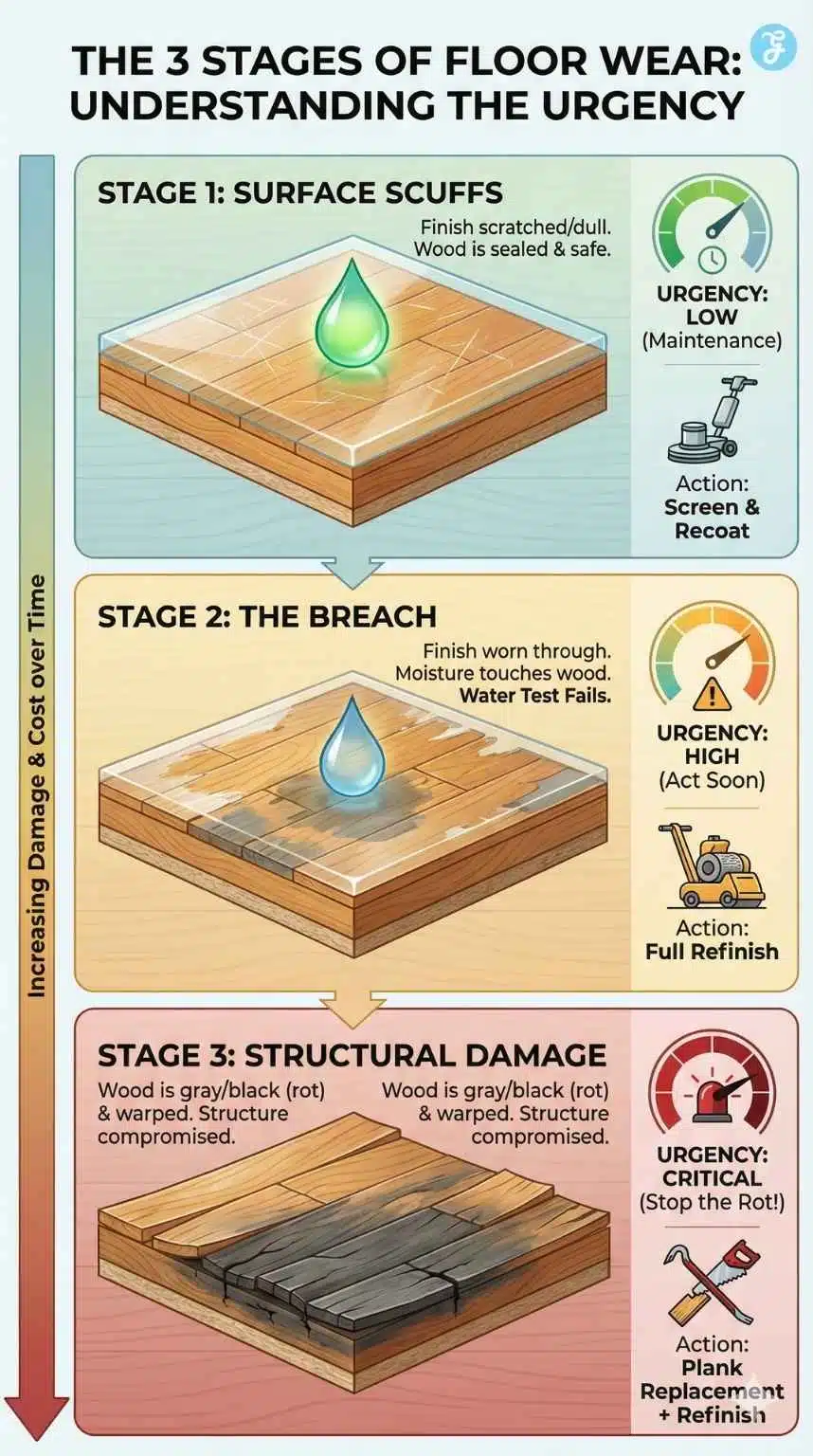 THE 3 STAGES OF FLOOR WEAR: UNDERSTANDING THE URGENCY

Increasing Damage & Cost over Time

STAGE 1: SURFACE SCUFFS

Finish scratched/dull. Wood is sealed & safe.

URGENCY: LOW (Maintenance)

Action: Screen & Recoat

STAGE 2: THE BREACH

Finish worn through. Moisture touches wood. Water Test Fails.

URGENCY: HIGH (Act Soon)

Action: Full Refinish

STAGE 3: STRUCTURAL DAMAGE

Wood is gray/black (rot) & warped. Structure compromised.

Wood is gray/black (rot) & warped. Structure compromised.

URGENCY: CRITICAL (Stop the Rot!)

Action: Plank Replacement + Refinish