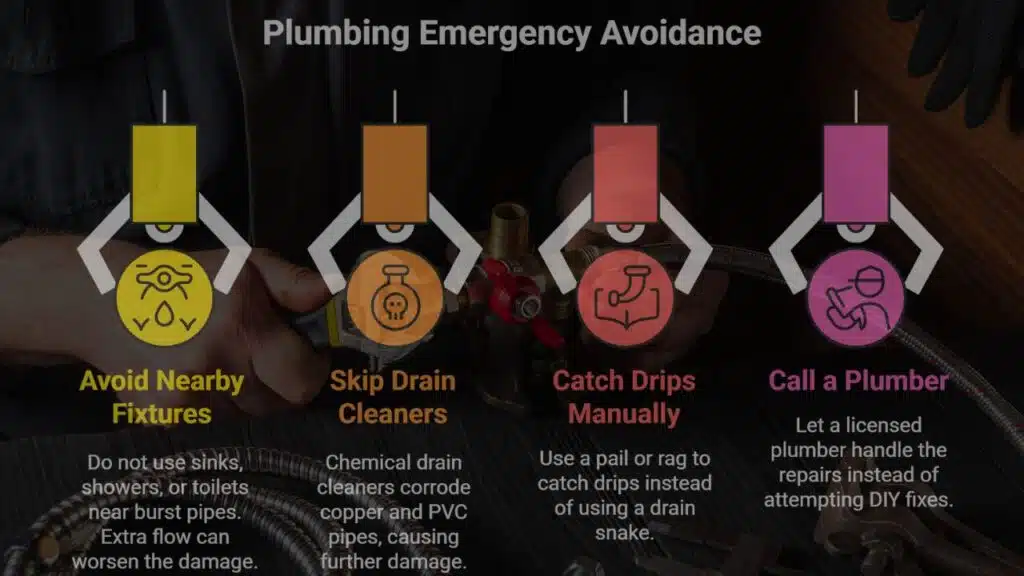 Plumbing Emergency Avoidance

Avoid Nearby Fixtures

Do not use sinks, showers, or toilets near burst pipes. Extra flow can worsen the damage.

Skip Drain Cleaners

Chemical drain cleaners corrode copper and PVC pipes, causing further damage.

Catch Drips Manually

Use a pail or rag to catch drips instead of using a drain snake.

Call a Plumber

Let a licensed plumber handle the repairs instead of attempting DIY fixes.