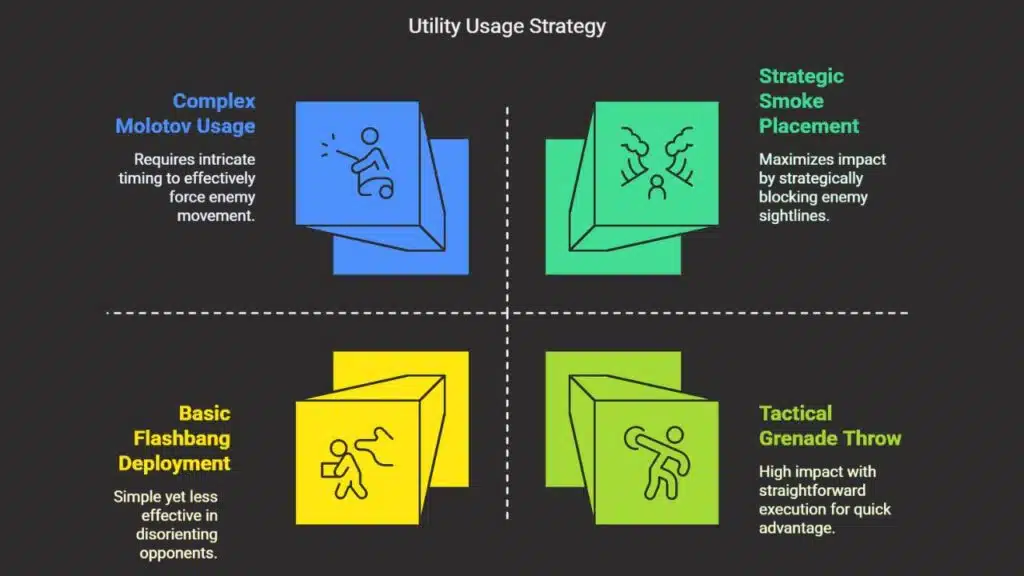 Utility Usage Strategy

Complex Molotov Usage

Requires intricate timing to effectively force enemy movement.

Strategic Smoke Placement

Maximizes impact by strategically blocking enemy sightlines.

Basic Flashbang Deployment

Simple yet less effective in disorienting opponents.

Tactical Grenade Throw

High impact with straightforward execution for quick advantage.