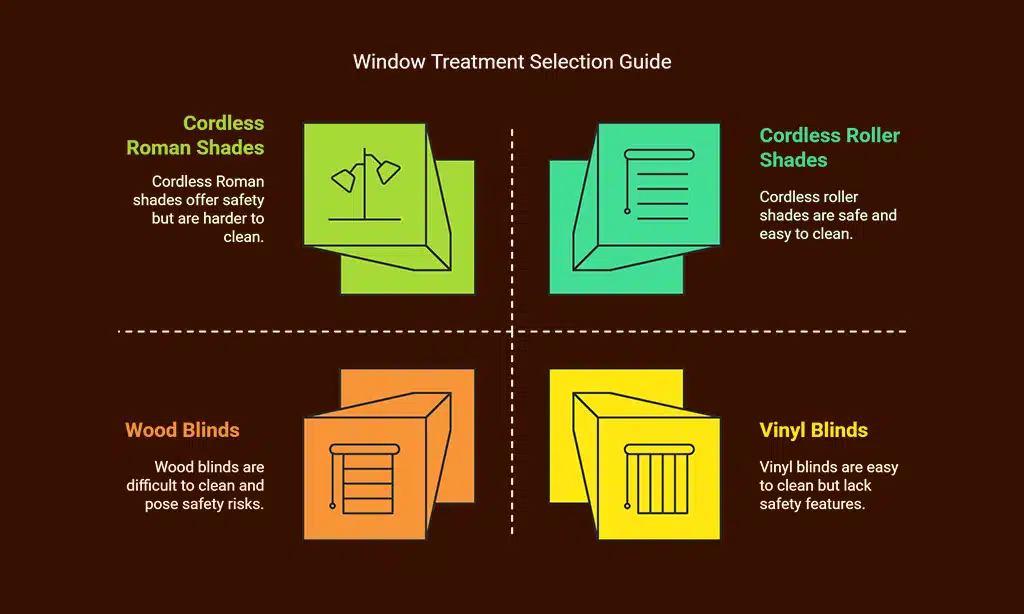 Window Treatment Selection Guide

Cordless Roman Shades

Cordless Roman shades offer safety but are harder to clean.

Cordless Roller Shades

Cordless roller shades are safe and easy to clean.

Wood Blinds

Wood blinds are difficult to clean and pose safety risks.

Vinyl Blinds

Vinyl blinds are easy to clean but lack safety features.