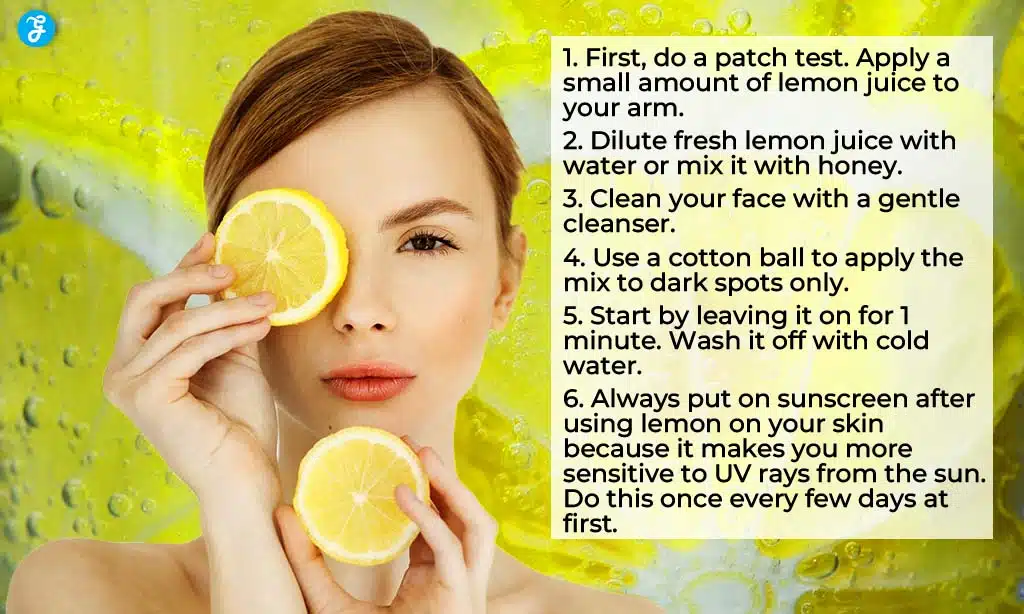 1. First, do a patch test. Apply a small amount of lemon juice to your arm.

2. Dilute fresh lemon juice with water or mix it with honey.

3. Clean your face with a gentle cleanser.

4. Use a cotton ball to apply the mix to dark spots only.

5. Start by leaving it on for 1 minute. Wash it off with cold water.

6. Always put on sunscreen after using lemon on your skin because it makes you more sensitive to UV rays from the sun. Do this once every few days at first.